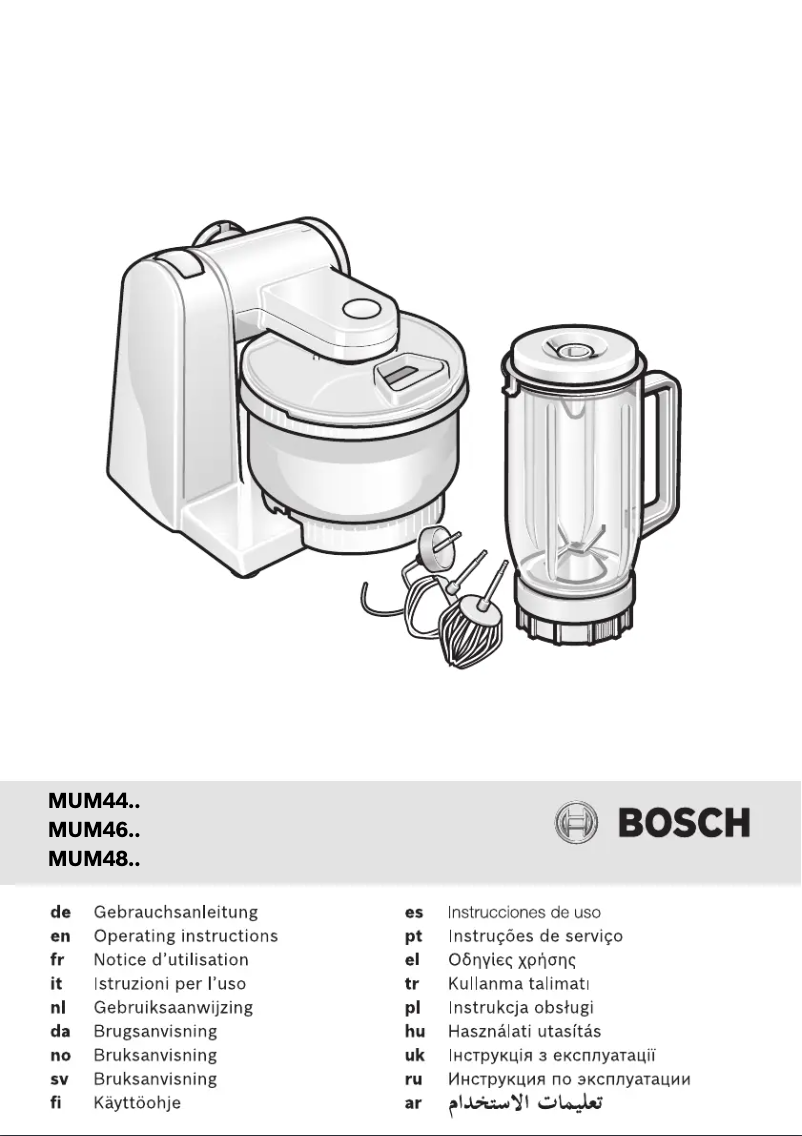 MUM44..
MUM46..
MUM48..

BOSCH

de Gebrauchsanleitung
en Operating instructions
fr Notice d'utilisation
it Istruzioni per l'uso
nl Gebruiksaanwijzing
da Brugsanvisning
no Bruksanvisning
sv Bruksanvisning
fi Käyttöohje

es Instrucciones de uso
pt Instruções de serviço
el Οδηγίες χρήσης
tr Kullanma talimatı
pl Instrukcja obsługi
hu Használati utasítás
uk Інструкція з експлуатації
ru Инструкция по эксплуатации
ar تعليمات الاستخدام