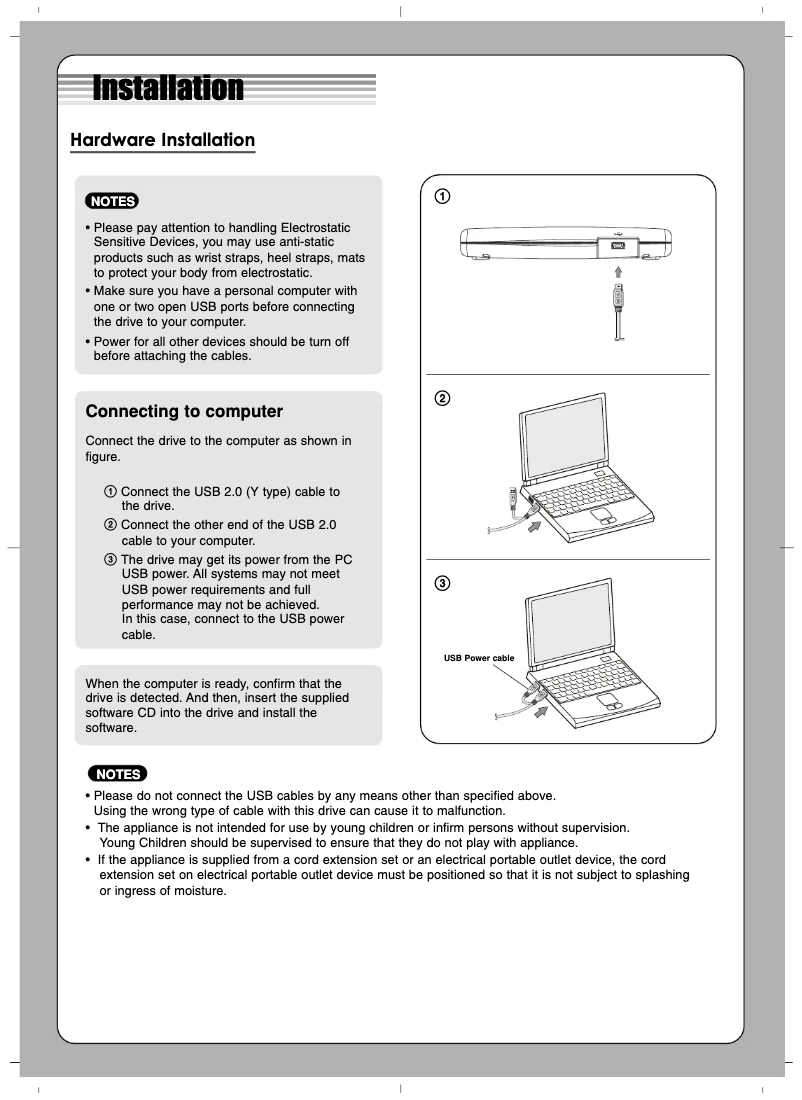 Installation

Hardware Installation

NOTES

• Please pay attention to handling Electrostatic Sensitive Devices, you may use anti-static products such as wrist straps, heel straps, mats to protect your body from electrostatic.
• Make sure you have a personal computer with one or two open USB ports before connecting the drive to your computer.
• Power for all other devices should be turn off before attaching the cables.

Connecting to computer

Connect the drive to the computer as shown in figure.

① Connect the USB 2.0 (Y type) cable to the drive.
② Connect the other end of the USB 2.0 cable to your computer.
③ The drive may get its power from the PC USB power. All systems may not meet USB power requirements and full performance may not be achieved. In this case, connect to the USB power cable.

When the computer is ready, confirm that the drive is detected. And then, insert the supplied software CD into the drive and install the software.

①

②

③

USB Power cable

NOTES

• Please do not connect the USB cables by any means other than specified above. Using the wrong type of cable with this drive can cause it to malfunction.
• The appliance is not intended for use by young children or infirm persons without supervision. Young Children should be supervised to ensure that they do not play with appliance.
• If the appliance is supplied from a cord extension set or an electrical portable outlet device, the cord extension set on electrical portable outlet device must be positioned so that it is not subject to splashing or ingress of moisture.