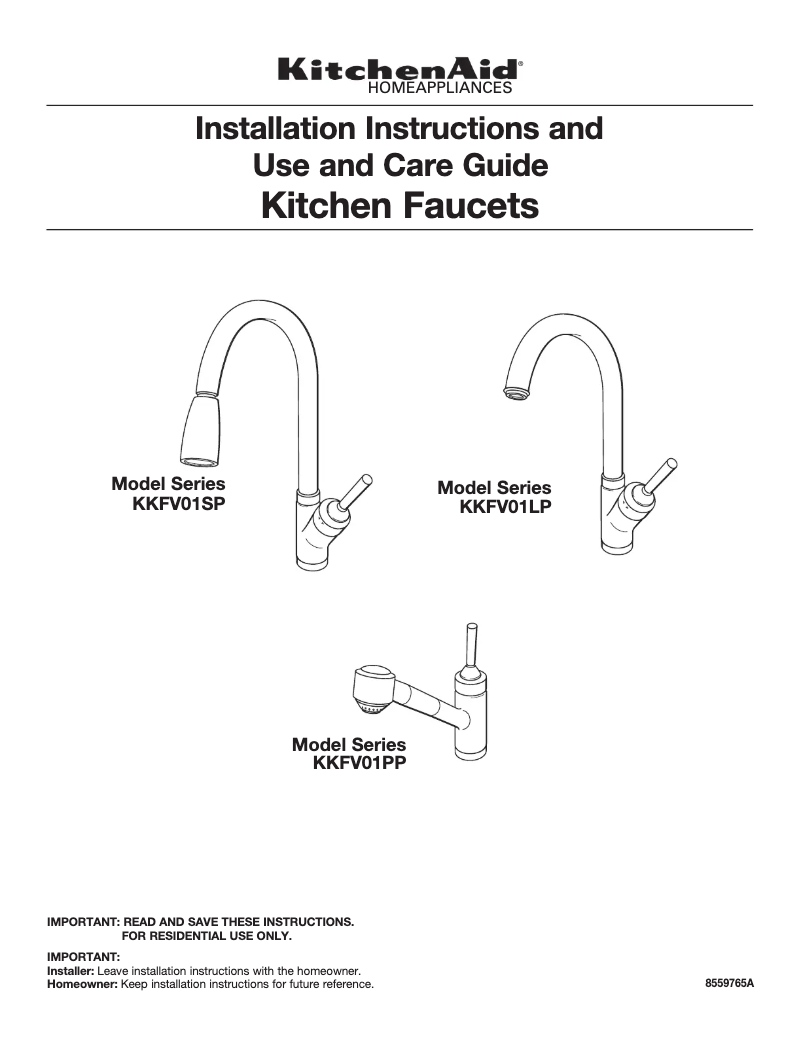 KitchenAid®
HOMEAPPLIANCES

Installation Instructions and Use and Care Guide
Kitchen Faucets

Model Series
KKFV01SP

Model Series
KKFV01LP

Model Series
KKFV01PP

IMPORTANT: READ AND SAVE THESE INSTRUCTIONS.
FOR RESIDENTIAL USE ONLY.

IMPORTANT:
Installer: Leave installation instructions with the homeowner.
Homeowner: Keep installation instructions for future reference.

8559765A