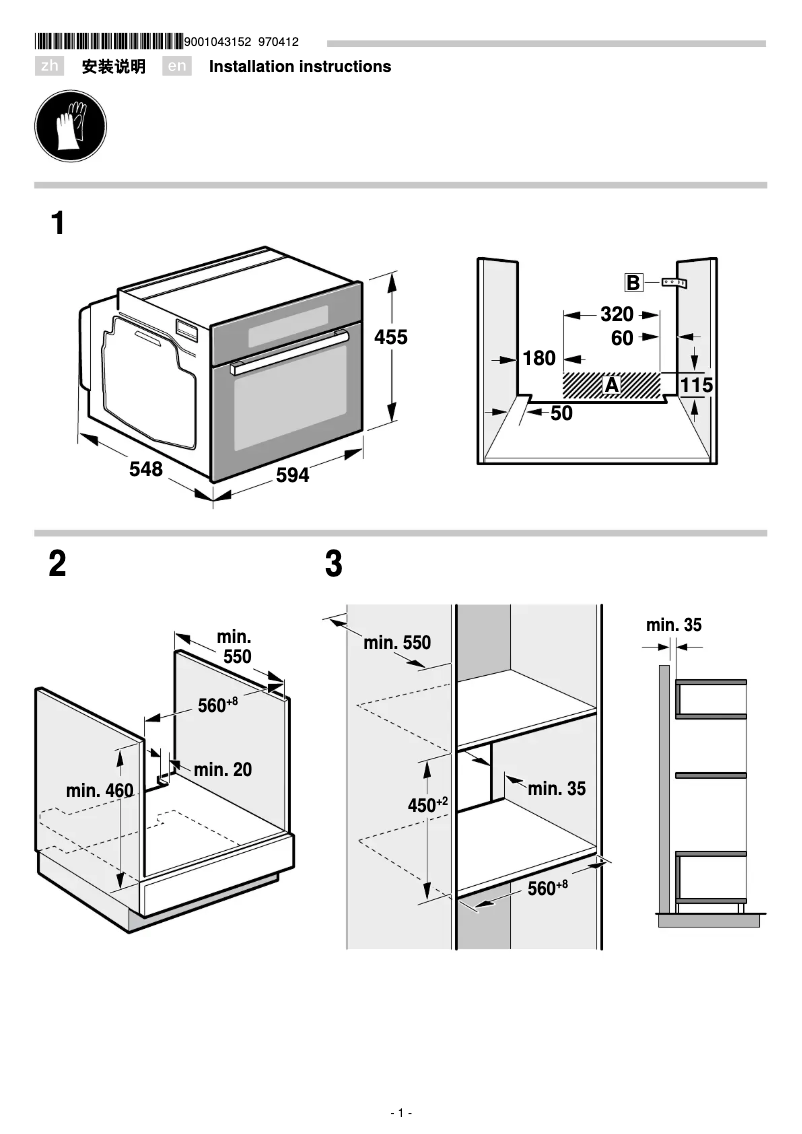 9001043152 970412

zh 安装说明 en Installation instructions

1

455

548

594

B

320

60

180

A

115

50

2

min. 550

$560^{+8}$

min. 20

min. 460

3

min. 550

$450^{+2}$

min. 35

$560^{+8}$

min. 35

- 1 -