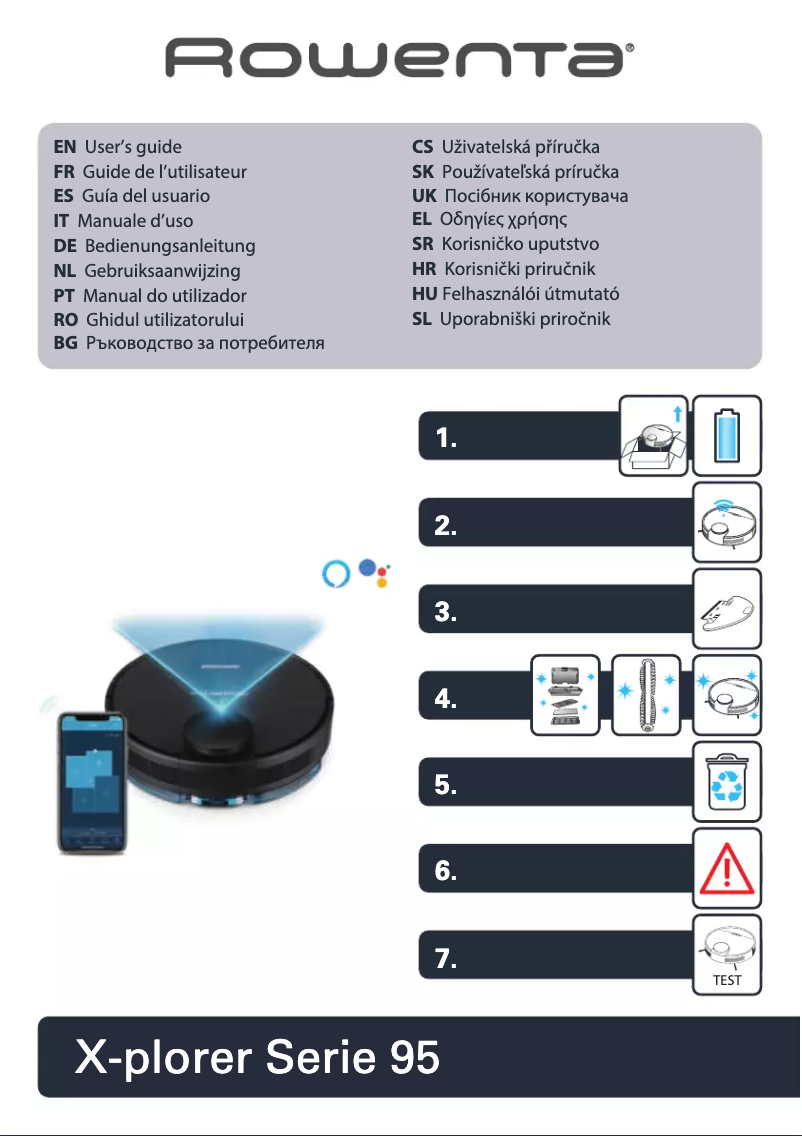 Rowenta®

EN User's guide
FR Guide de l'utilisateur
ES Guía del usuario
IT Manuale d'uso
DE Bedienungsanleitung
NL Gebruiksaanwijzing
PT Manual do utilizador
RO Ghidul utilizatorului
BG Ръководство за потребителя

CS Uživatelská příručka
SK Používateľská príručka
UK Посібник користувача
EL Οδηγίες χρήσης
SR Korisničko uputstvo
HR Korisnički priručnik
HU Felhasználói útmutató
SL Uporabniški priročnik

1.

2.

3.

4.

5.

6.

7.

TEST

X-plorer Serie 95