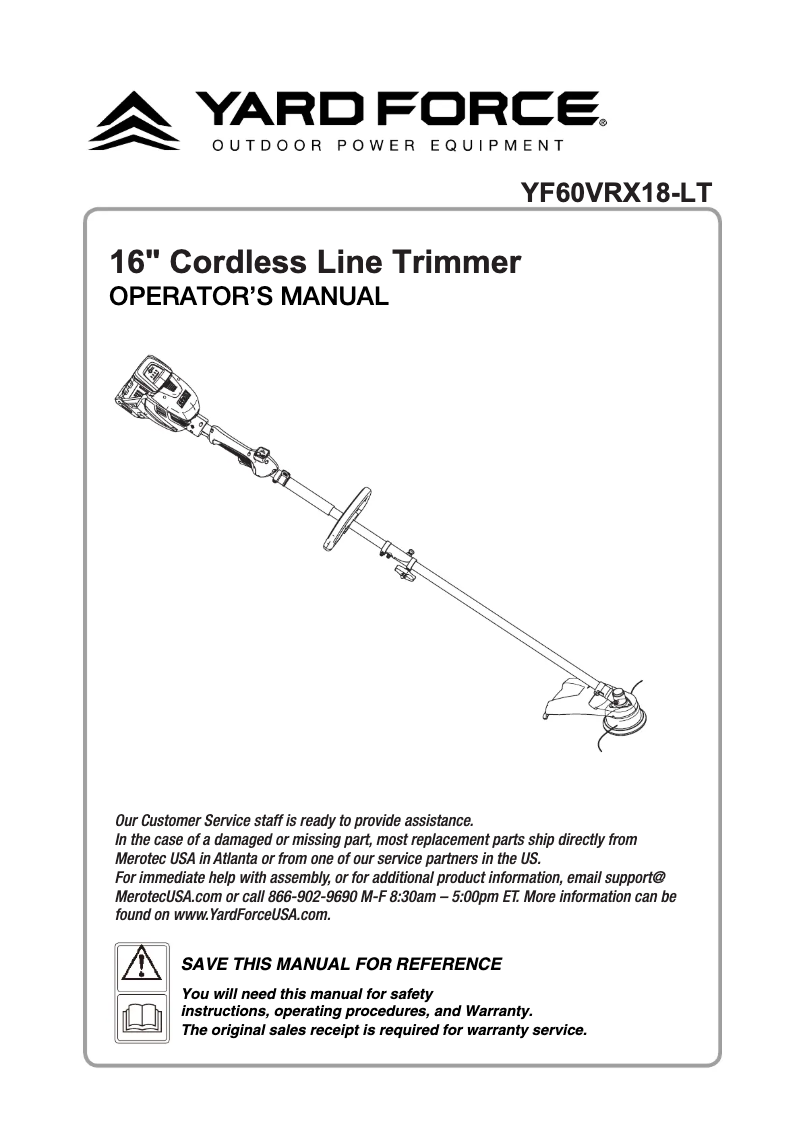 YARD FORCE®
OUTDOOR POWER EQUIPMENT

YF60VRX18-LT

16" Cordless Line Trimmer
OPERATOR'S MANUAL

Our Customer Service staff is ready to provide assistance.
In the case of a damaged or missing part, most replacement parts ship directly from Merotec USA in Atlanta or from one of our service partners in the US.
For immediate help with assembly, or for additional product information, email support@MerotecUSA.com or call 866-902-9690 M-F 8:30am – 5:00pm ET. More information can be found on www.YardForceUSA.com.

SAVE THIS MANUAL FOR REFERENCE

You will need this manual for safety instructions, operating procedures, and Warranty.
The original sales receipt is required for warranty service.