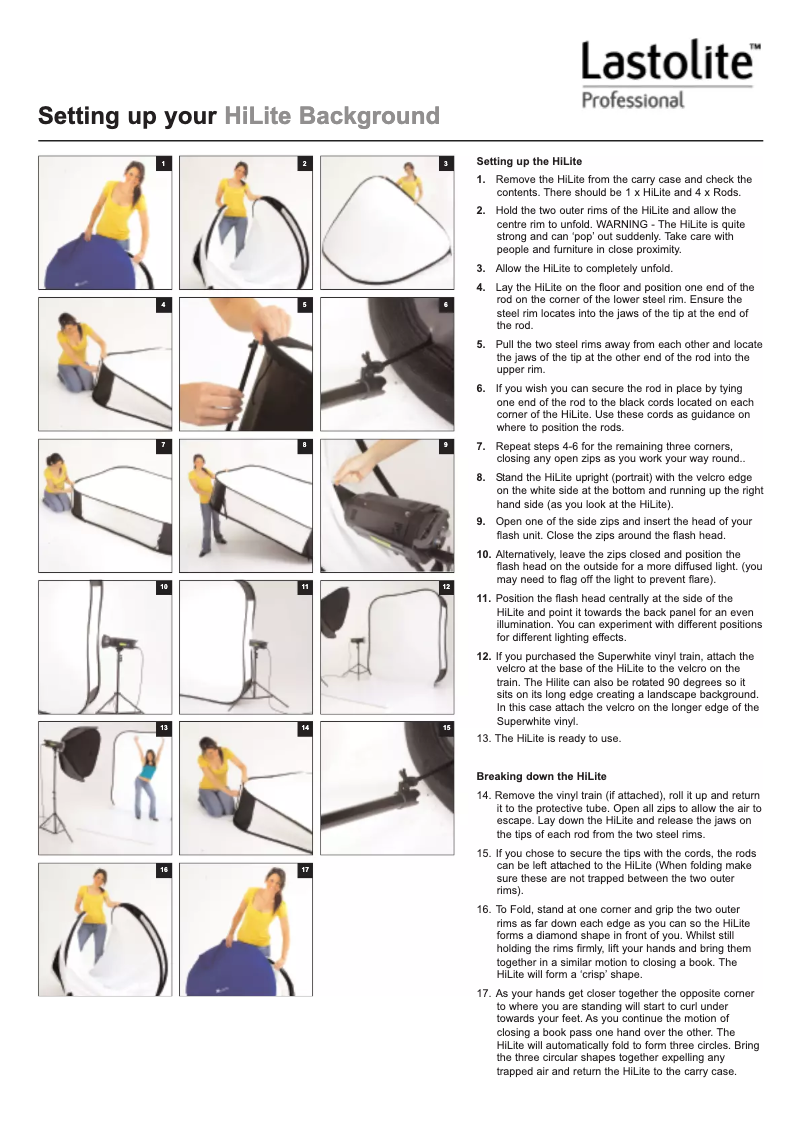 Lastolite™
Professional

Setting up your HiLite Background

1
2
3
4
5
6
7
8
9
10
11
12
13
14
15
16
17

Setting up the HiLite

1. Remove the HiLite from the carry case and check the contents. There should be 1 x HiLite and 4 x Rods.

2. Hold the two outer rims of the HiLite and allow the centre rim to unfold. WARNING - The HiLite is quite strong and can 'pop' out suddenly. Take care with people and furniture in close proximity.

3. Allow the HiLite to completely unfold.

4. Lay the HiLite on the floor and position one end of the rod on the corner of the lower steel rim. Ensure the steel rim locates into the jaws of the tip at the end of the rod.

5. Pull the two steel rims away from each other and locate the jaws of the tip at the other end of the rod into the upper rim.

6. If you wish you can secure the rod in place by tying one end of the rod to the black cords located on each corner of the HiLite. Use these cords as guidance on where to position the rods.

7. Repeat steps 4-6 for the remaining three corners, closing any open zips as you work your way round..

8. Stand the HiLite upright (portrait) with the velcro edge on the white side at the bottom and running up the right hand side (as you look at the HiLite).

9. Open one of the side zips and insert the head of your flash unit. Close the zips around the flash head.

10. Alternatively, leave the zips closed and position the flash head on the outside for a more diffused light. (you may need to flag off the light to prevent flare).

11. Position the flash head centrally at the side of the HiLite and point it towards the back panel for an even illumination. You can experiment with different positions for different lighting effects.

12. If you purchased the Superwhite vinyl train, attach the velcro at the base of the HiLite to the velcro on the train. The Hilite can also be rotated 90 degrees so it sits on its long edge creating a landscape background. In this case attach the velcro on the longer edge of the Superwhite vinyl.

13. The HiLite is ready to use.

Breaking down the HiLite

14. Remove the vinyl train (if attached), roll it up and return it to the protective tube. Open all zips to allow the air to escape. Lay down the HiLite and release the jaws on the tips of each rod from the two steel rims.

15. If you chose to secure the tips with the cords, the rods can be left attached to the HiLite (When folding make sure these are not trapped between the two outer rims).

16. To Fold, stand at one corner and grip the two outer rims as far down each edge as you can so the HiLite forms a diamond shape in front of you. Whilst still holding the rims firmly, lift your hands and bring them together in a similar motion to closing a book. The HiLite will form a 'crisp' shape.

17. As your hands get closer together the opposite corner to where you are standing will start to curl under towards your feet. As you continue the motion of closing a book pass one hand over the other. The HiLite will automatically fold to form three circles. Bring the three circular shapes together expelling any trapped air and return the HiLite to the carry case.