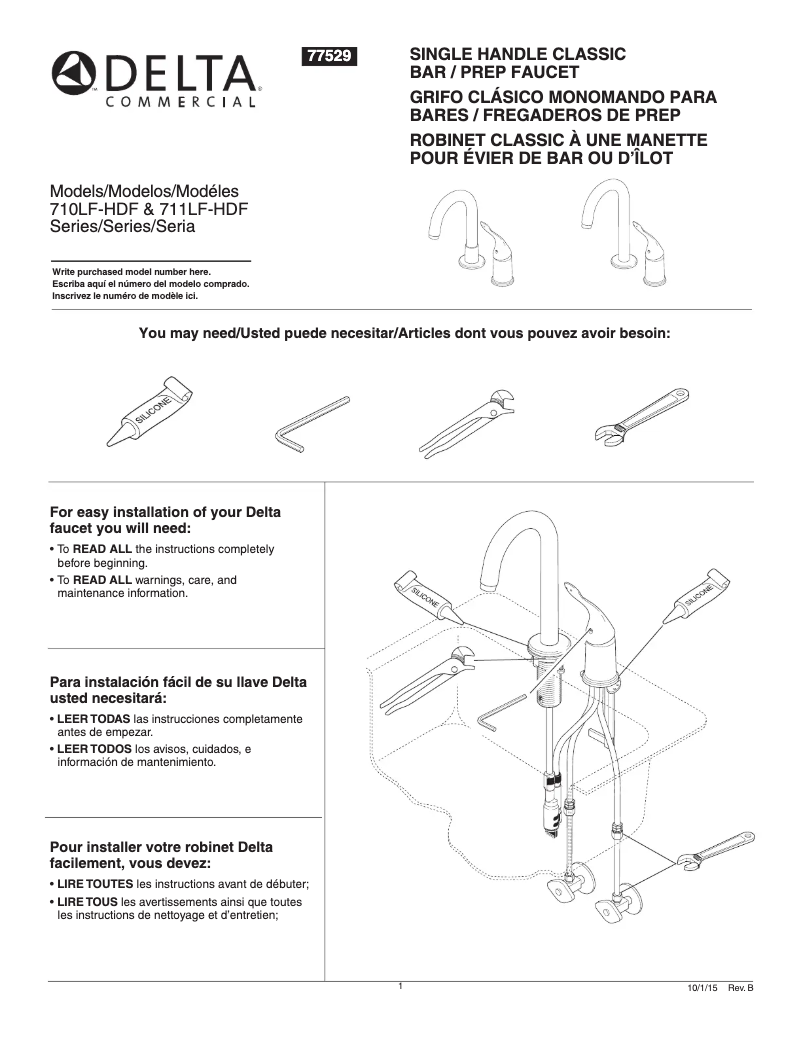 DELTA
COMMERCIAL

77529

SINGLE HANDLE CLASSIC BAR / PREP FAUCET
GRIFO CLÁSICO MONOMANDO PARA BARES / FREGADEROS DE PREP
ROBINET CLASSIC À UNE MANETTE POUR ÉVIER DE BAR OU D'ÎLOT

Models/Modelos/Modéles
710LF-HDF & 711LF-HDF
Series/Series/Seria

Write purchased model number here.
Escriba aquí el número del modelo comprado.
Inscrivez le numéro de modèle ici.

You may need/Usted puede necesitar/Articles dont vous pouvez avoir besoin:

SILICONE

For easy installation of your Delta faucet you will need:
• To READ ALL the instructions completely before beginning.
• To READ ALL warnings, care, and maintenance information.

Para instalación fácil de su llave Delta usted necesitará:
• LEER TODAS las instrucciones completamente antes de empezar.
• LEER TODOS los avisos, cuidados, e información de mantenimiento.

Pour installer votre robinet Delta facilement, vous devez:
• LIRE TOUTES les instructions avant de débuter;
• LIRE TOUS les avertissements ainsi que toutes les instructions de nettoyage et d'entretien;

SILICONE
SILICONE

1
10/1/15 Rev. B