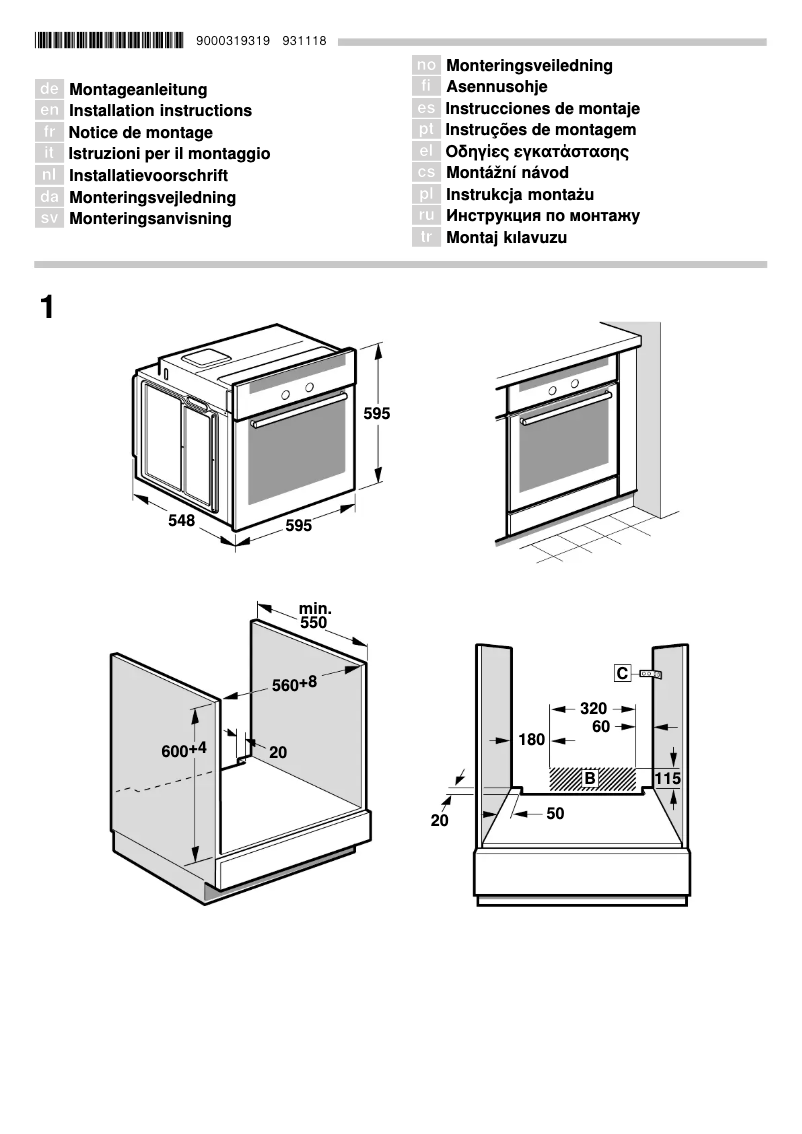 9000319319 931118

de Montageanleitung
en Installation instructions
fr Notice de montage
it Istruzioni per il montaggio
nl Installatievoorschrift
da Monteringsvejledning
sv Monteringsanvisning

no Monteringsveiledning
fi Asennusohje
es Instrucciones de montaje
pt Instruções de montagem
el Οδηγίες εγκατάστασης
cs Montážní návod
pl Instrukcja montażu
ru Инструкция по монтажу
tr Montaj kılavuzu

1

595
548
595

min. 550
560+8
600+4
20

C
320
60
180
B
115
20
50