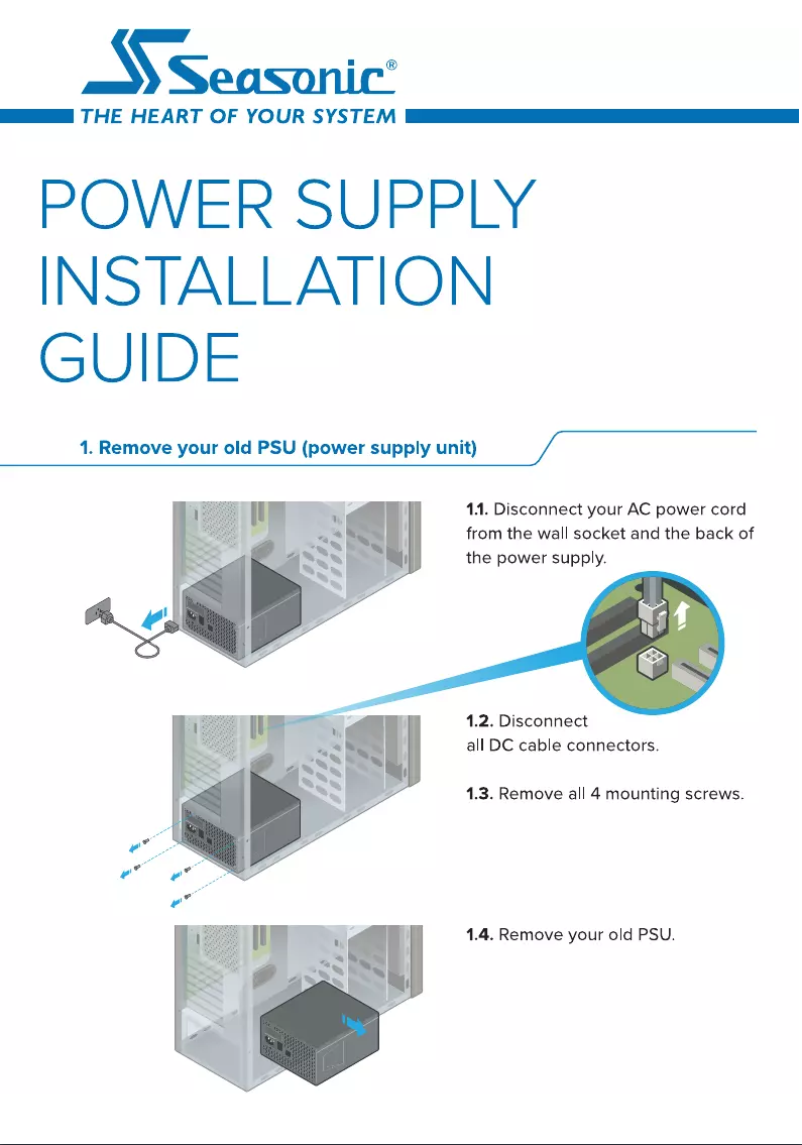 Seasonic®
THE HEART OF YOUR SYSTEM

POWER SUPPLY INSTALLATION GUIDE

1. Remove your old PSU (power supply unit)

1.1. Disconnect your AC power cord from the wall socket and the back of the power supply.

1.2. Disconnect all DC cable connectors.

1.3. Remove all 4 mounting screws.

1.4. Remove your old PSU.