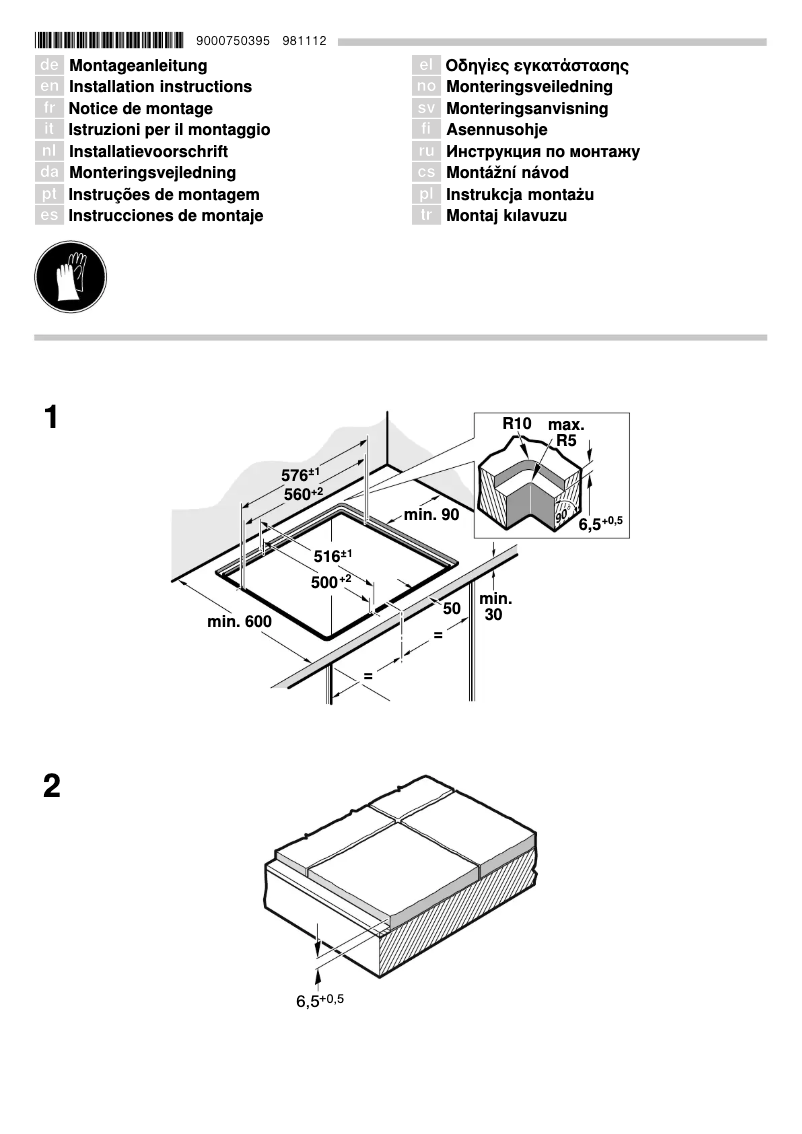 9000750395 981112

de Montageanleitung
en Installation instructions
fr Notice de montage
it Istruzioni per il montaggio
nl Installatievoorschrift
da Monteringsvejledning
pt Instruções de montagem
es Instrucciones de montaje

el Οδηγίες εγκατάστασης
no Monteringsveiledning
sv Monteringsanvisning
fi Asennusohje
ru Инструкция по монтажу
cs Montážní návod
pl Instrukcja montażu
tr Montaj kılavuzu

1

$576^{\pm1}$
$560^{+2}$
$516^{\pm1}$
$500^{+2}$
min. 90
min. 600
50
min. 30
=
=
R10
max. R5
90°
$6,5^{+0,5}$

2

$6,5^{+0,5}$