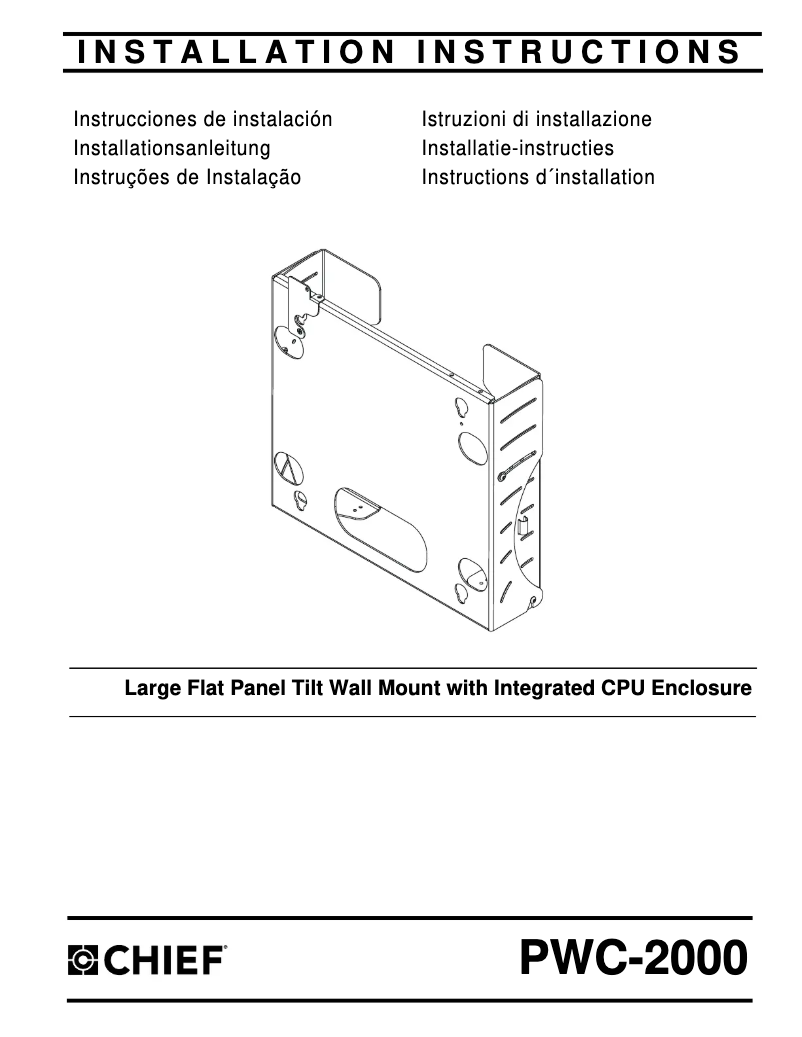 INSTALLATION INSTRUCTIONS

Instrucciones de instalación
Installationsanleitung
Instruções de Instalação

Istruzioni di installazione
Installatie-instructies
Instructions d´installation

Large Flat Panel Tilt Wall Mount with Integrated CPU Enclosure

CHIEF®

PWC-2000