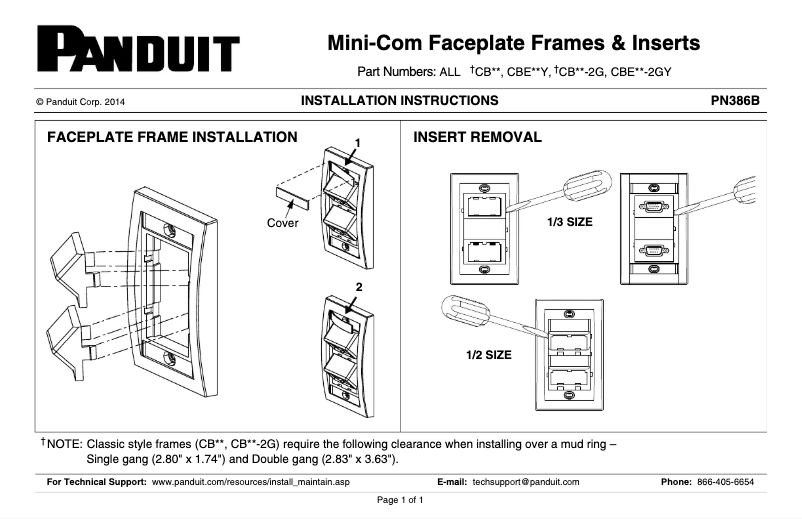 PANDUIT

Mini-Com Faceplate Frames & Inserts

Part Numbers: ALL †CB**, CBE**Y, †CB**-2G, CBE**-2GY

© Panduit Corp. 2014

INSTALLATION INSTRUCTIONS

PN386B

FACEPLATE FRAME INSTALLATION

1

Cover

2

INSERT REMOVAL

1/3 SIZE

1/2 SIZE

†NOTE: Classic style frames (CB**, CB**-2G) require the following clearance when installing over a mud ring – Single gang (2.80" x 1.74") and Double gang (2.83" x 3.63").

For Technical Support: www.panduit.com/resources/install_maintain.asp

E-mail: techsupport@panduit.com

Phone: 866-405-6654

Page 1 of 1