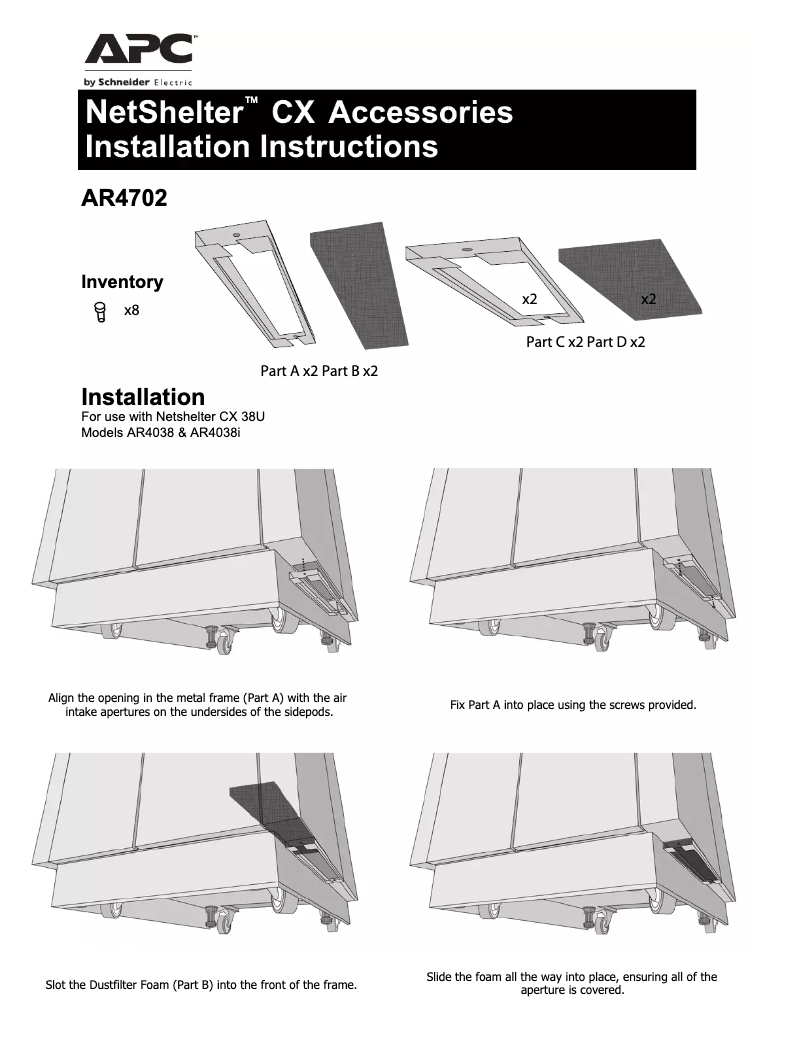 APC™
by Schneider Electric

NetShelter™ CX Accessories
Installation Instructions

AR4702

Inventory
x8

x2 x2

Part C x2 Part D x2

Part A x2 Part B x2

Installation
For use with Netshelter CX 38U
Models AR4038 & AR4038i

Align the opening in the metal frame (Part A) with the air intake apertures on the undersides of the sidepods.

Fix Part A into place using the screws provided.

Slot the Dustfilter Foam (Part B) into the front of the frame.

Slide the foam all the way into place, ensuring all of the aperture is covered.