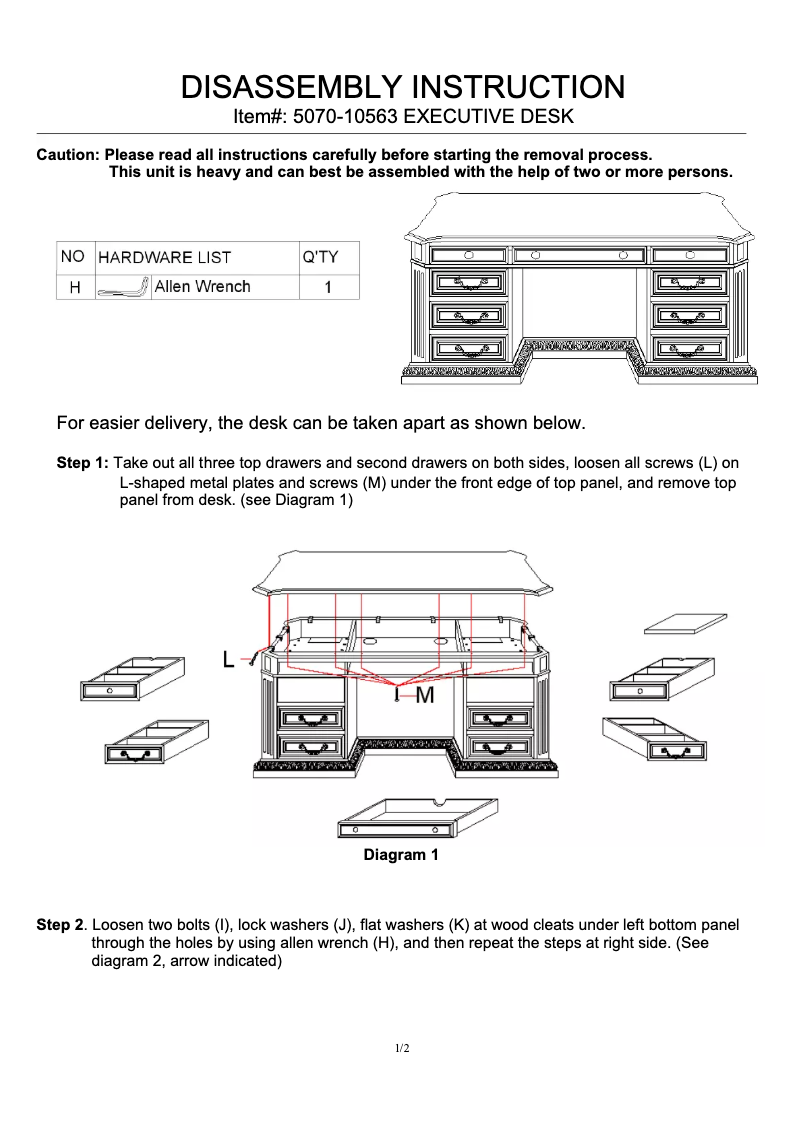 DISASSEMBLY INSTRUCTION
Item#: 5070-10563 EXECUTIVE DESK

Caution: Please read all instructions carefully before starting the removal process.
This unit is heavy and can best be assembled with the help of two or more persons.

| NO | HARDWARE LIST | Q'TY |
|---|---|---|
| H | Allen Wrench | 1 |

For easier delivery, the desk can be taken apart as shown below.

Step 1: Take out all three top drawers and second drawers on both sides, loosen all screws (L) on L-shaped metal plates and screws (M) under the front edge of top panel, and remove top panel from desk. (see Diagram 1)

L

M

Diagram 1

Step 2. Loosen two bolts (I), lock washers (J), flat washers (K) at wood cleats under left bottom panel through the holes by using allen wrench (H), and then repeat the steps at right side. (See diagram 2, arrow indicated)

1/2