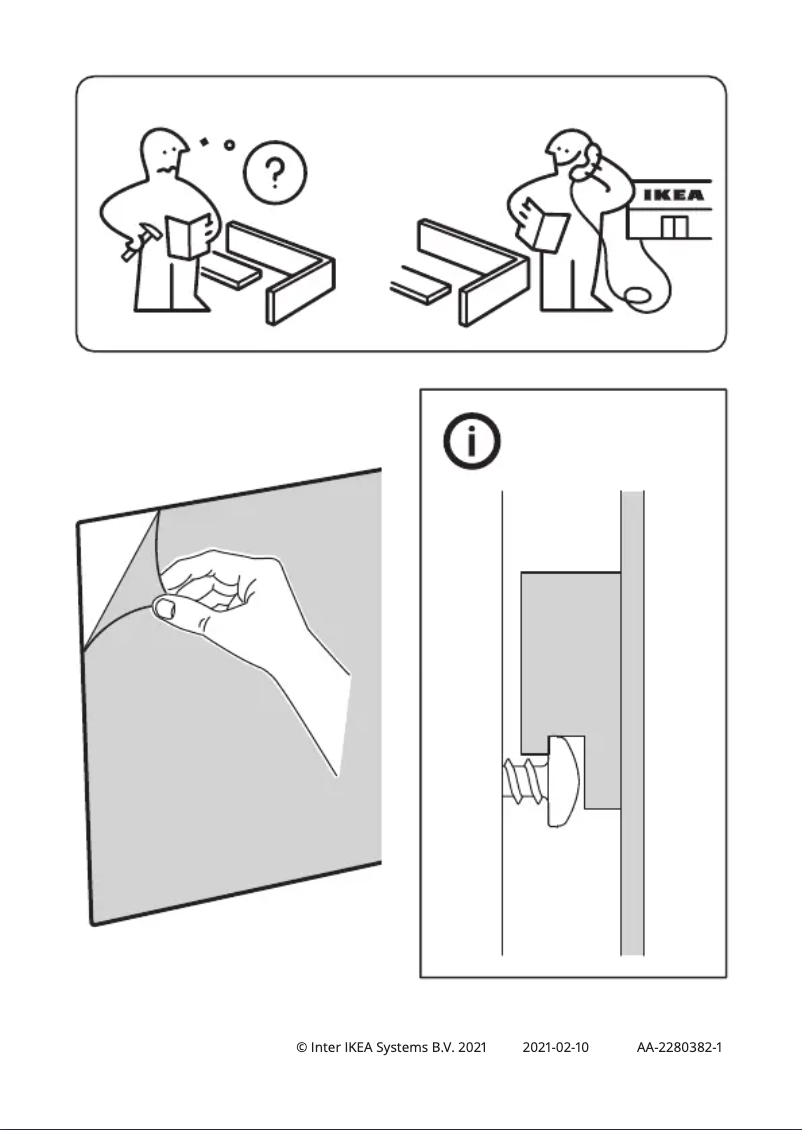 ?

IKEA

i

© Inter IKEA Systems B.V. 2021 2021-02-10 AA-2280382-1