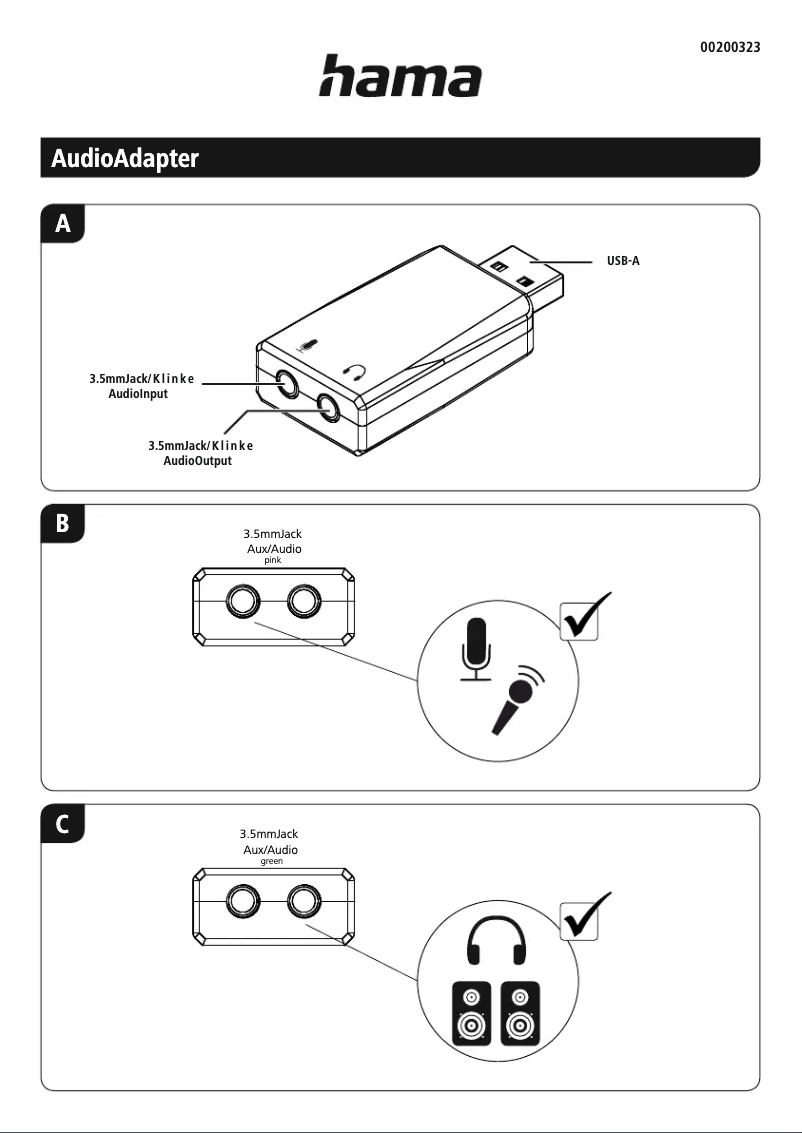 00200323

hama

AudioAdapter

A

USB-A

3.5mmJack/Klinke
AudioInput

3.5mmJack/Klinke
AudioOutput

B

3.5mmJack
Aux/Audio
pink

C

3.5mmJack
Aux/Audio
green