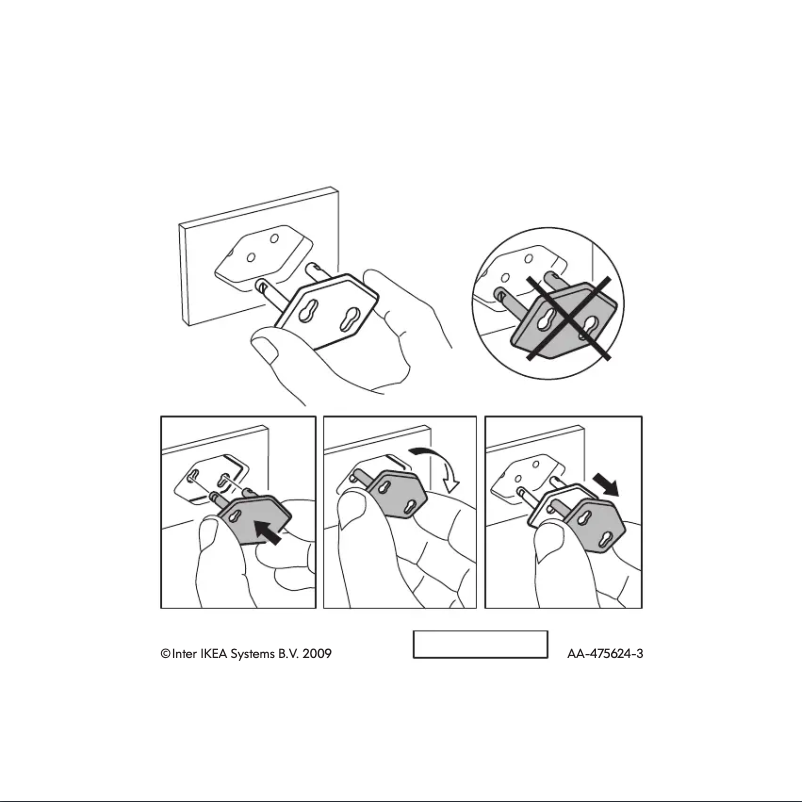 ©Inter IKEA Systems B.V. 2009

AA-475624-3