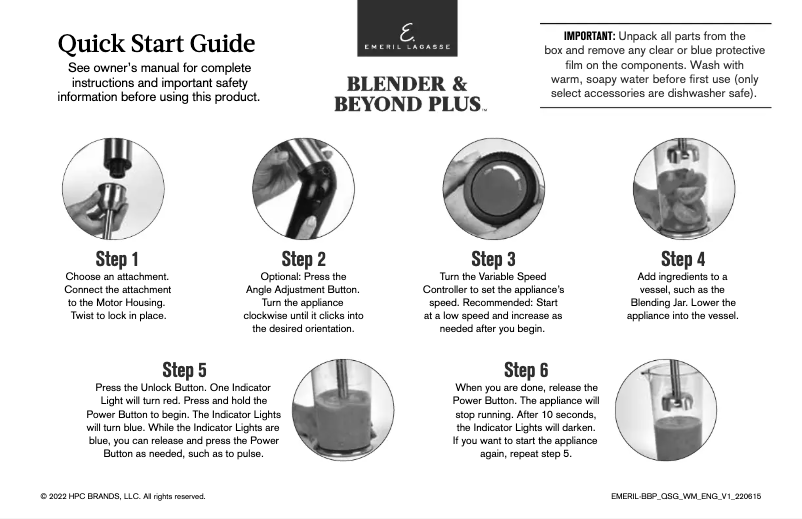 Quick Start Guide
See owner's manual for complete instructions and important safety information before using this product.

E.
EMERIL LAGASSE

BLENDER & BEYOND PLUS™

IMPORTANT: Unpack all parts from the box and remove any clear or blue protective film on the components. Wash with warm, soapy water before first use (only select accessories are dishwasher safe).

Step 1
Choose an attachment. Connect the attachment to the Motor Housing. Twist to lock in place.

Step 2
Optional: Press the Angle Adjustment Button. Turn the appliance clockwise until it clicks into the desired orientation.

Step 3
Turn the Variable Speed Controller to set the appliance's speed. Recommended: Start at a low speed and increase as needed after you begin.

Step 4
Add ingredients to a vessel, such as the Blending Jar. Lower the appliance into the vessel.

Step 5
Press the Unlock Button. One Indicator Light will turn red. Press and hold the Power Button to begin. The Indicator Lights will turn blue. While the Indicator Lights are blue, you can release and press the Power Button as needed, such as to pulse.

Step 6
When you are done, release the Power Button. The appliance will stop running. After 10 seconds, the Indicator Lights will darken. If you want to start the appliance again, repeat step 5.

© 2022 HPC BRANDS, LLC. All rights reserved.

EMERIL-BBP_QSG_WM_ENG_V1_220615