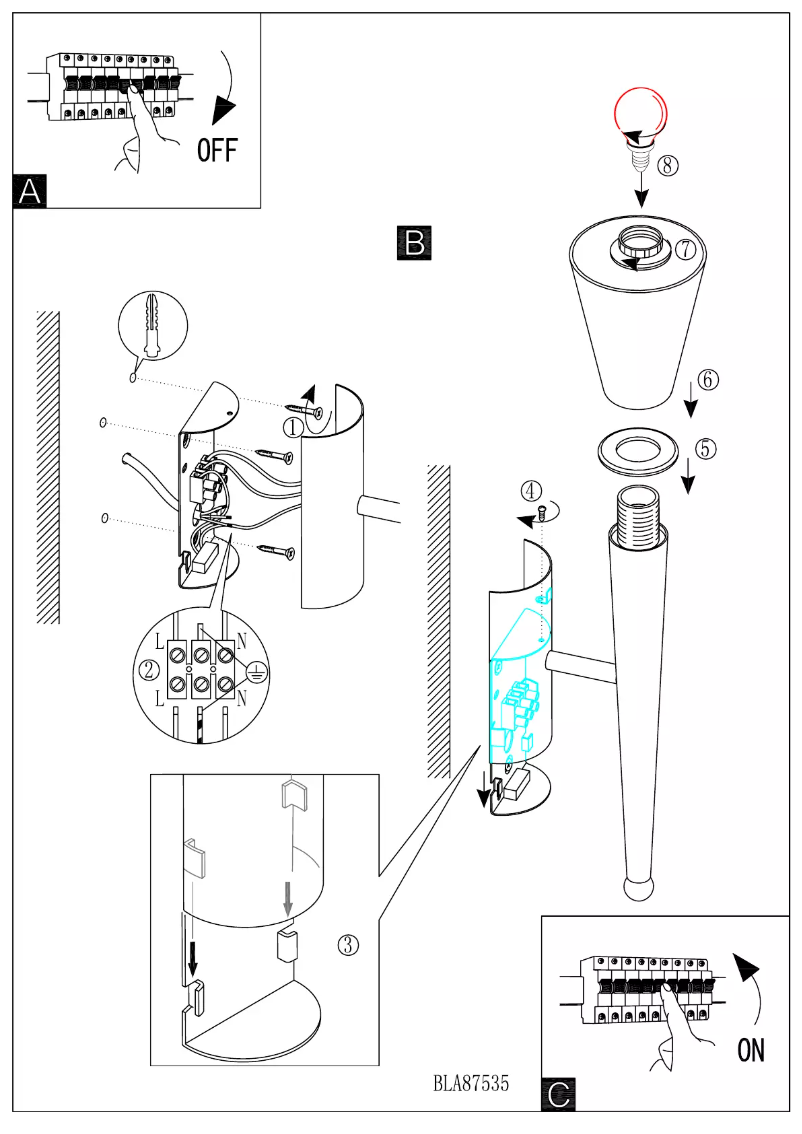 OFF
A
B
⑧
⑦
⑥
⑤
④
①
②
L N
L N
③
BLA87535
ON
C