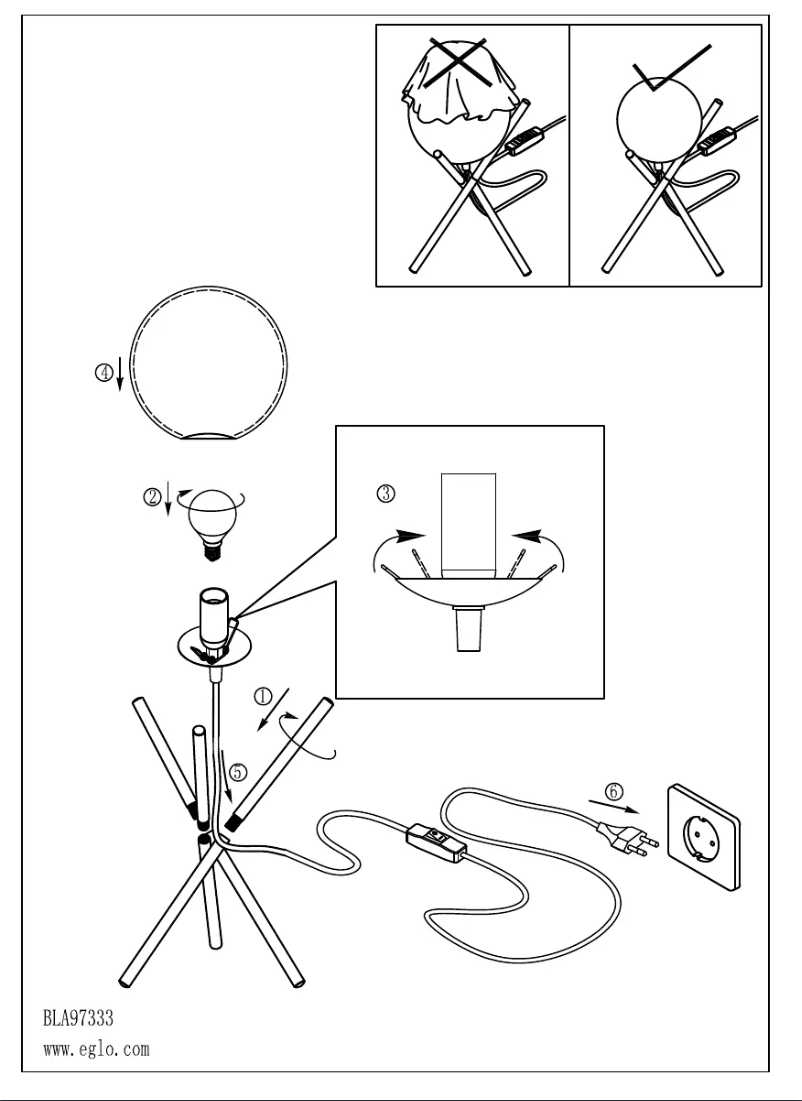 ④

②

③

①

⑤

⑥

BLA97333
www.eglo.com