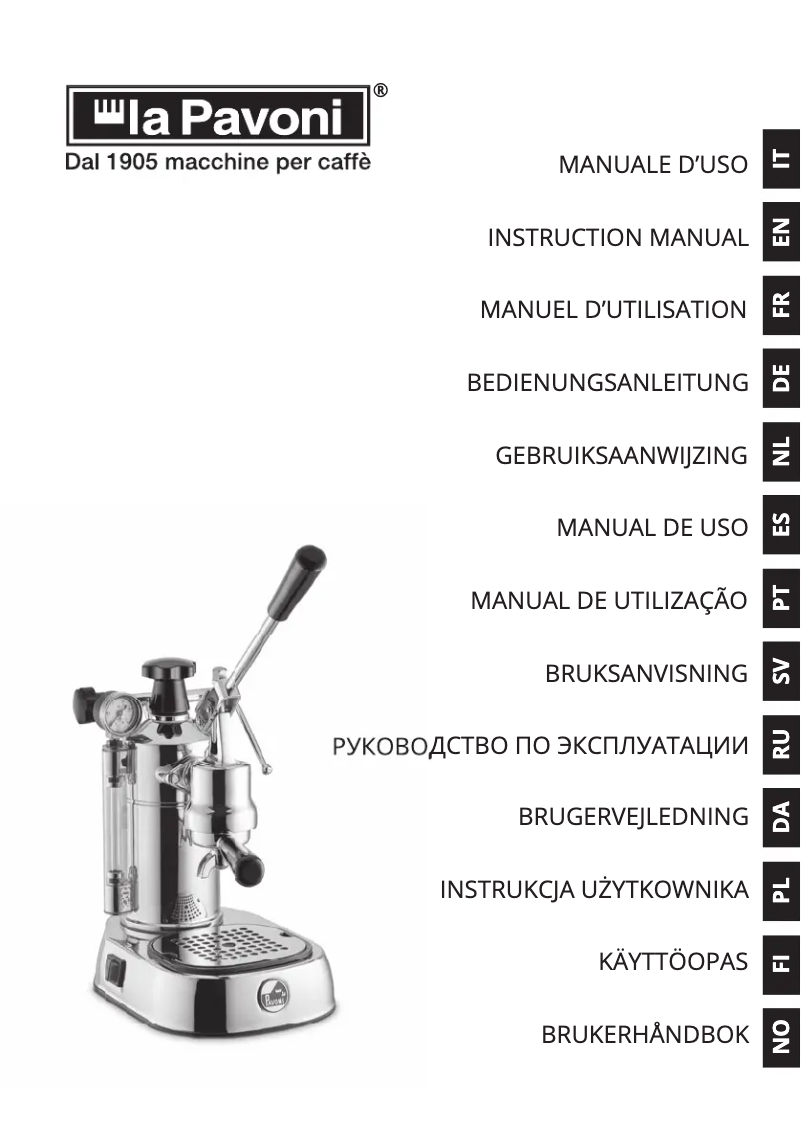 la Pavoni®
Dal 1905 macchine per caffè

MANUALE D'USO IT
INSTRUCTION MANUAL EN
MANUEL D'UTILISATION FR
BEDIENUNGSANLEITUNG DE
GEBRUIKSAANWIJZING NL
MANUAL DE USO ES
MANUAL DE UTILIZAÇÃO PT
BRUKSANVISNING SV
РУКОВОДСТВО ПО ЭКСПЛУАТАЦИИ RU
BRUGERVEJLEDNING DA
INSTRUKCJA UŻYTKOWNIKA PL
KÄYTTÖOPAS FI
BRUKERHÅNDBOK NO