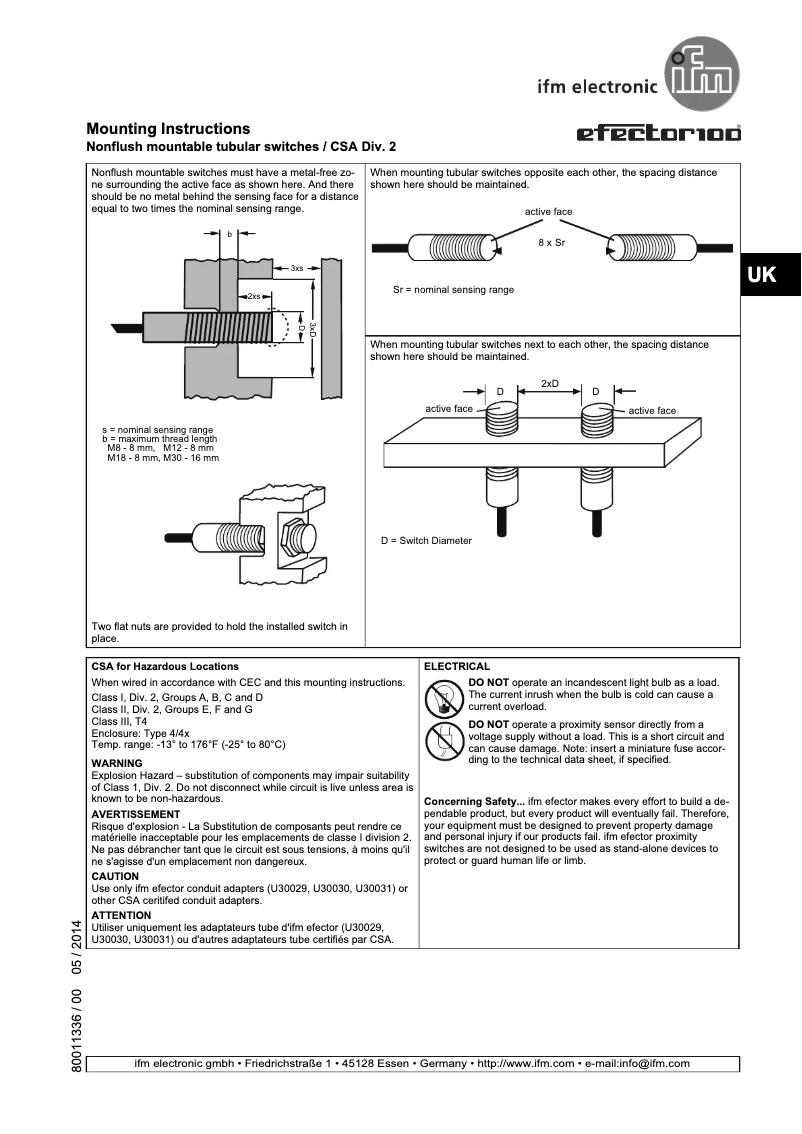 ifm electronic ifm

Mounting Instructions
Nonflush mountable tubular switches / CSA Div. 2

efector100

UK

Nonflush mountable switches must have a metal-free zone surrounding the active face as shown here. And there should be no metal behind the sensing face for a distance equal to two times the nominal sensing range.

b
3xs
2xs
D
3xD

s = nominal sensing range
b = maximum thread length
M8 - 8 mm, M12 - 8 mm
M18 - 8 mm, M30 - 16 mm

Two flat nuts are provided to hold the installed switch in place.

When mounting tubular switches opposite each other, the spacing distance shown here should be maintained.

active face
8 x Sr

Sr = nominal sensing range

When mounting tubular switches next to each other, the spacing distance shown here should be maintained.

D
2xD
D
active face
active face

D = Switch Diameter

CSA for Hazardous Locations
When wired in accordance with CEC and this mounting instructions.
Class I, Div. 2, Groups A, B, C and D
Class II, Div. 2, Groups E, F and G
Class III, T4
Enclosure: Type 4/4x
Temp. range: -13° to 176°F (-25° to 80°C)

WARNING
Explosion Hazard – substitution of components may impair suitability of Class 1, Div. 2. Do not disconnect while circuit is live unless area is known to be non-hazardous.

AVERTISSEMENT
Risque d'explosion - La Substitution de composants peut rendre ce matérielle inacceptable pour les emplacements de classe I division 2. Ne pas débrancher tant que le circuit est sous tensions, à moins qu'il ne s'agisse d'un emplacement non dangereux.

CAUTION
Use only ifm efector conduit adapters (U30029, U30030, U30031) or other CSA ceritifed conduit adapters.

ATTENTION
Utiliser uniquement les adaptateurs tube d'ifm efector (U30029, U30030, U30031) ou d'autres adaptateurs tube certifiés par CSA.

ELECTRICAL
DO NOT operate an incandescent light bulb as a load. The current inrush when the bulb is cold can cause a current overload.

DO NOT operate a proximity sensor directly from a voltage supply without a load. This is a short circuit and can cause damage. Note: insert a miniature fuse according to the technical data sheet, if specified.

Concerning Safety... ifm efector makes every effort to build a dependable product, but every product will eventually fail. Therefore, your equipment must be designed to prevent property damage and personal injury if our products fail. ifm efector proximity switches are not designed to be used as stand-alone devices to protect or guard human life or limb.

80011336 / 00 05 / 2014

ifm electronic gmbh • Friedrichstraße 1 • 45128 Essen • Germany • http://www.ifm.com • e-mail:info@ifm.com