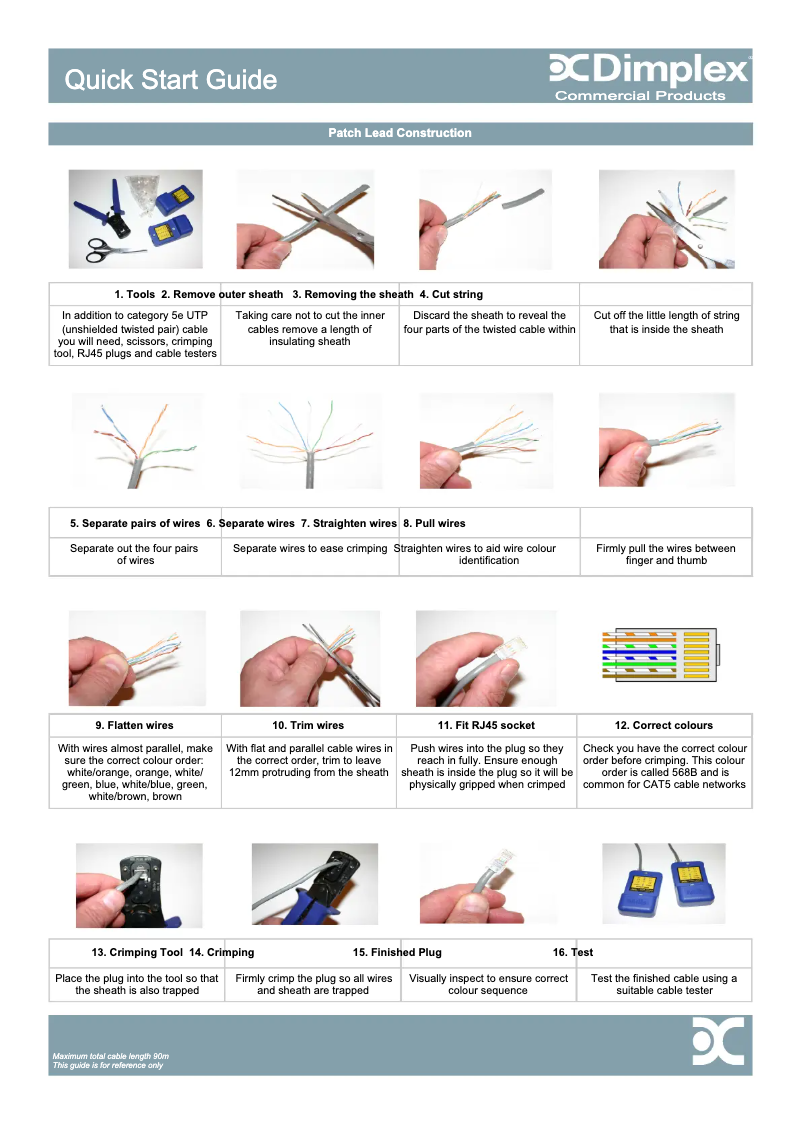 Quick Start Guide

Dimplex
Commercial Products

Patch Lead Construction

| 1. Tools | 2. Remove outer sheath | 3. Removing the sheath | 4. Cut string |
|---|---|---|---|
| In addition to category 5e UTP (unshielded twisted pair) cable you will need, scissors, crimping tool, RJ45 plugs and cable testers | Taking care not to cut the inner cables remove a length of insulating sheath | Discard the sheath to reveal the four parts of the twisted cable within | Cut off the little length of string that is inside the sheath |

| 5. Separate pairs of wires | 6. Separate wires | 7. Straighten wires | 8. Pull wires |
|---|---|---|---|
| Separate out the four pairs of wires | Separate wires to ease crimping | Straighten wires to aid wire colour identification | Firmly pull the wires between finger and thumb |

| 9. Flatten wires | 10. Trim wires | 11. Fit RJ45 socket | 12. Correct colours |
|---|---|---|---|
| With wires almost parallel, make sure the correct colour order: white/orange, orange, white/green, blue, white/blue, green, white/brown, brown | With flat and parallel cable wires in the correct order, trim to leave 12mm protruding from the sheath | Push wires into the plug so they reach in fully. Ensure enough sheath is inside the plug so it will be physically gripped when crimped | Check you have the correct colour order before crimping. This colour order is called 568B and is common for CAT5 cable networks |

| 13. Crimping Tool | 14. Crimping | 15. Finished Plug | 16. Test |
|---|---|---|---|
| Place the plug into the tool so that the sheath is also trapped | Firmly crimp the plug so all wires and sheath are trapped | Visually inspect to ensure correct colour sequence | Test the finished cable using a suitable cable tester |

Maximum total cable length 90m
This guide is for reference only