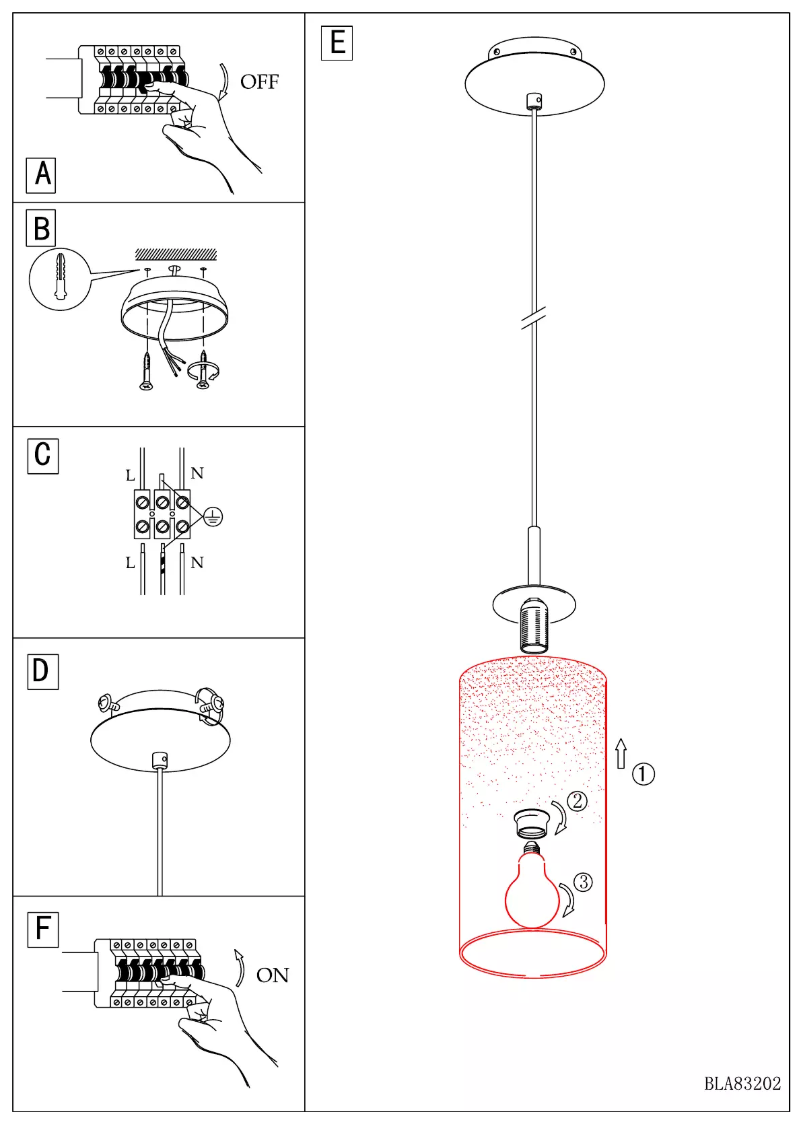 OFF

A

B

C

L

N

L

N

D

F

ON

E

①

②

③

BLA83202