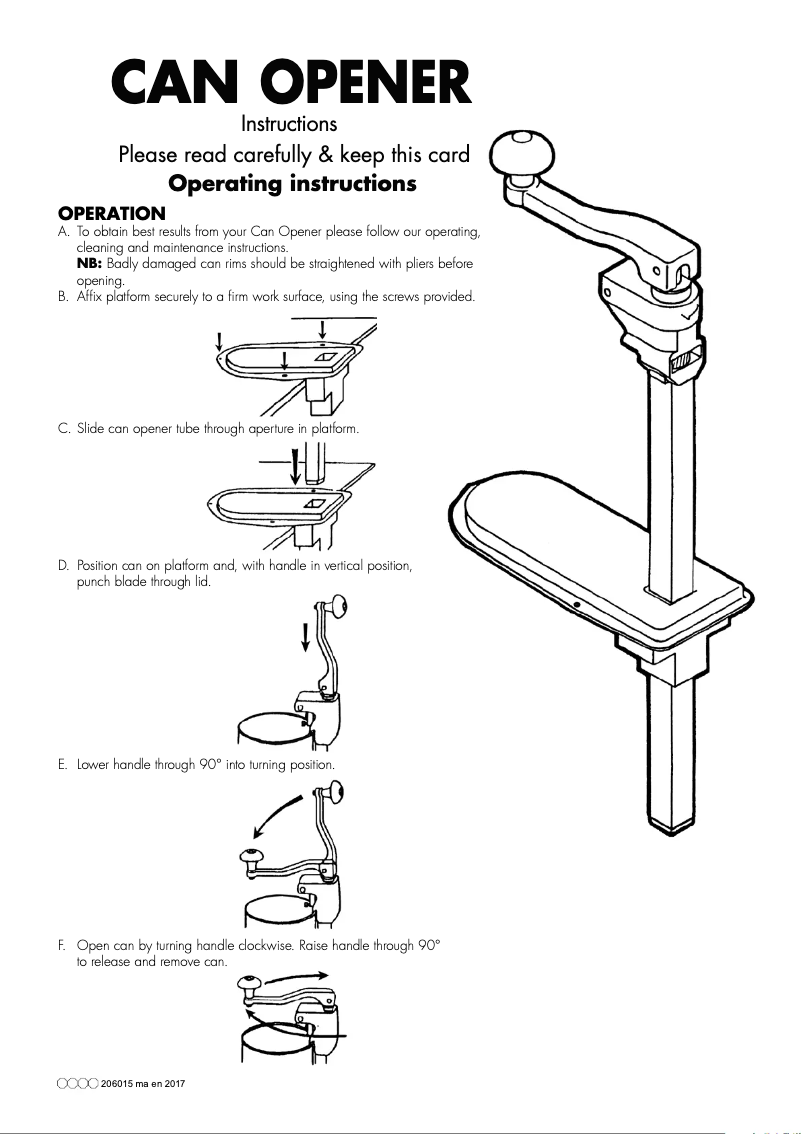 CAN OPENER

Instructions

Please read carefully & keep this card

Operating instructions

OPERATION

A. To obtain best results from your Can Opener please follow our operating, cleaning and maintenance instructions.
NB: Badly damaged can rims should be straightened with pliers before opening.

B. Affix platform securely to a firm work surface, using the screws provided.

C. Slide can opener tube through aperture in platform.

D. Position can on platform and, with handle in vertical position, punch blade through lid.

E. Lower handle through 90° into turning position.

F. Open can by turning handle clockwise. Raise handle through 90° to release and remove can.

206015 ma en 2017