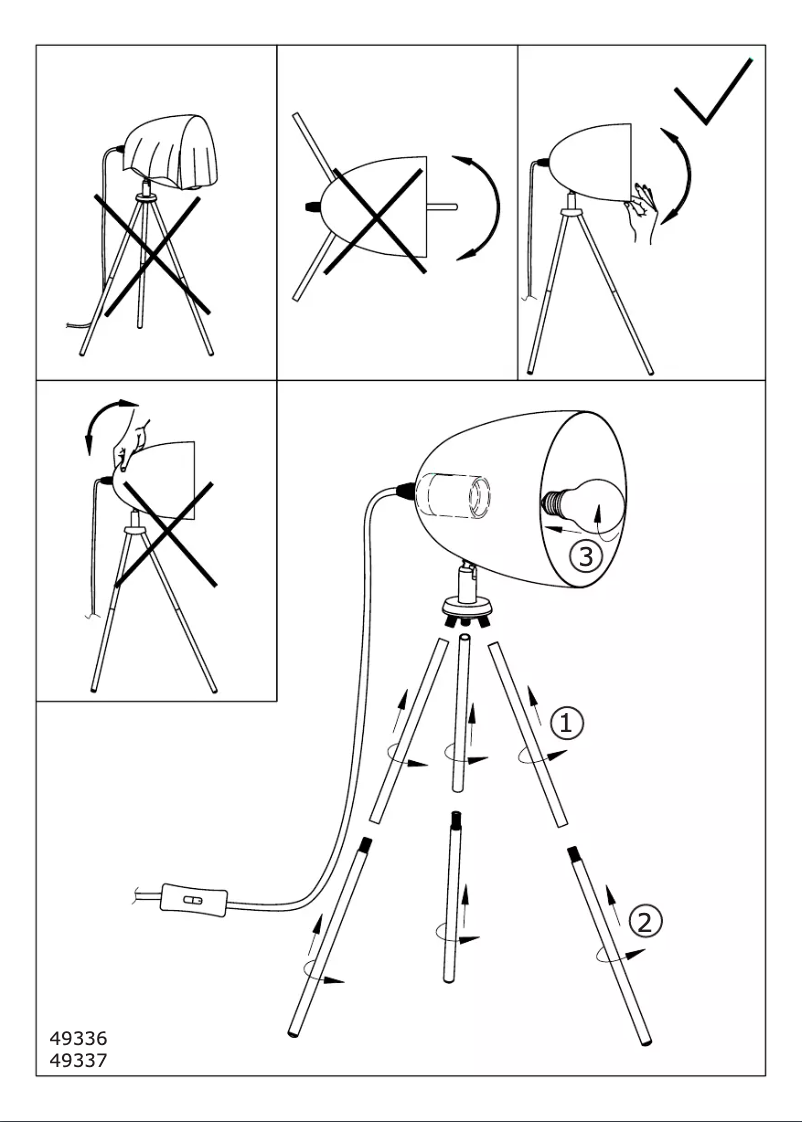 3

1

2

49336
49337