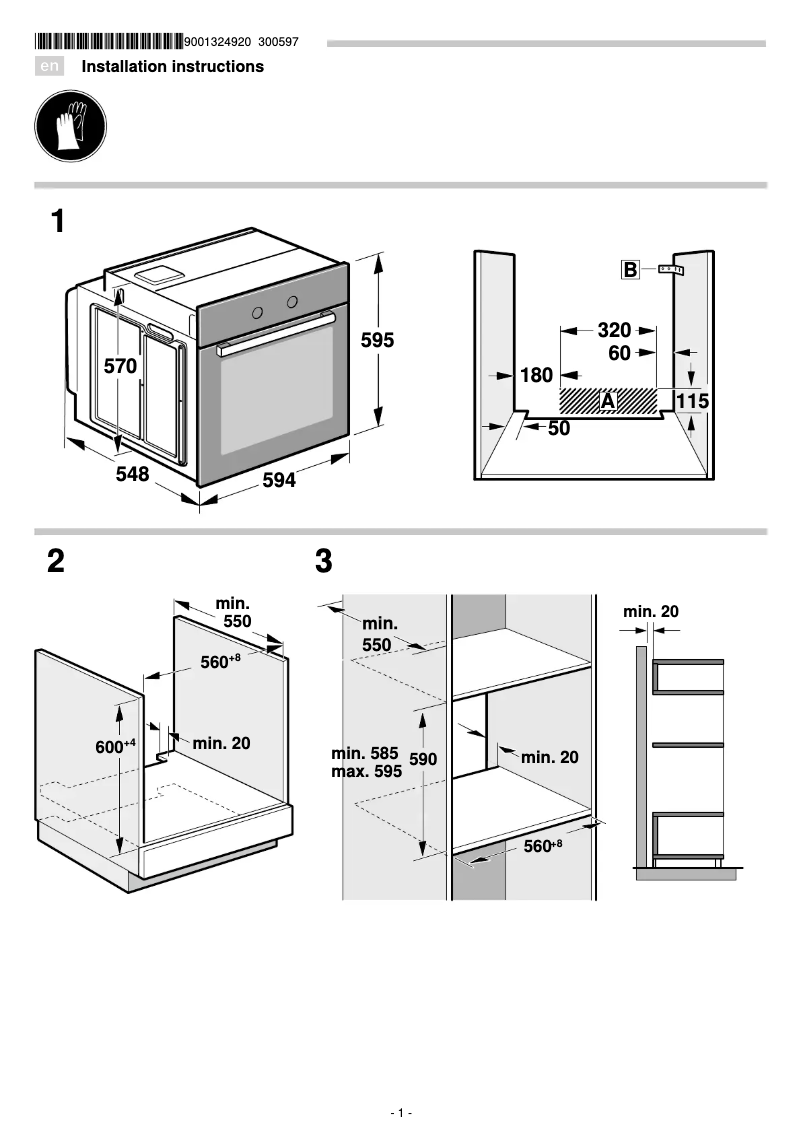 9001324920 300597

en Installation instructions

1

570
595
548
594

B
320
60
180
A
115
50

2

min. 550
$560^{+8}$
$600^{+4}$
min. 20

3

min. 550
min. 585
max. 595
590
min. 20
$560^{+8}$
min. 20

- 1 -