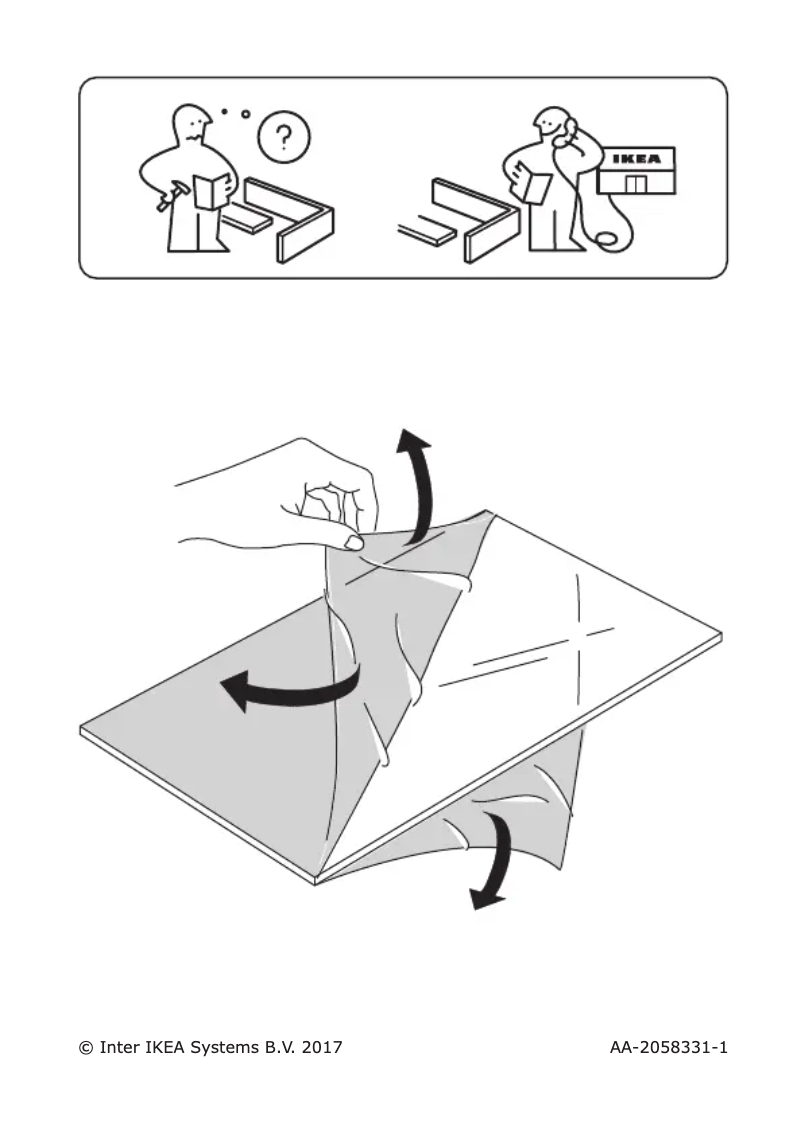 ?

IKEA

© Inter IKEA Systems B.V. 2017

AA-2058331-1