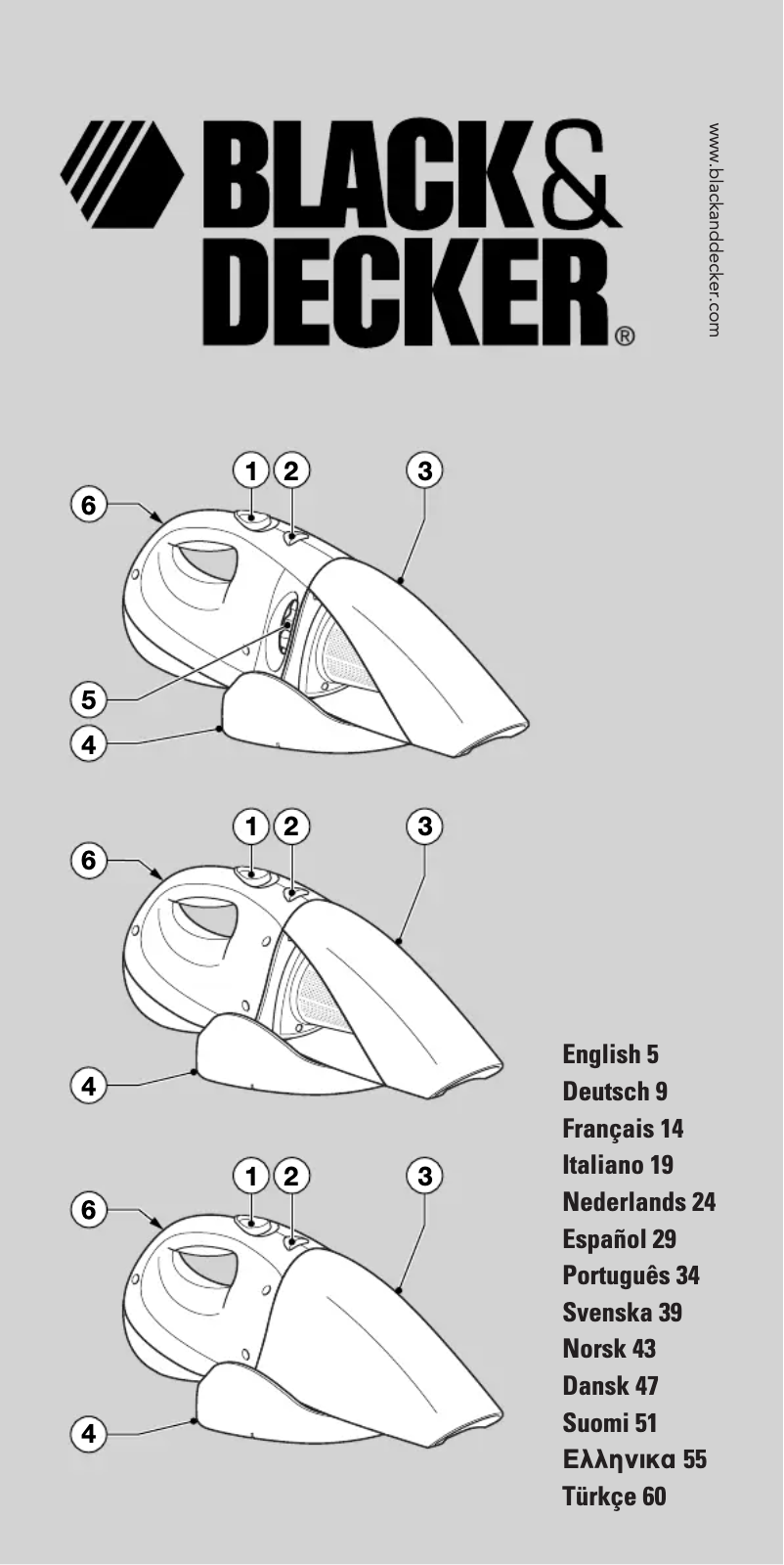 BLACK& DECKER®

www.blackanddecker.com

1 2 3
6
5
4

1 2 3
6
4

1 2 3
6
4

English 5
Deutsch 9
Français 14
Italiano 19
Nederlands 24
Español 29
Português 34
Svenska 39
Norsk 43
Dansk 47
Suomi 51
Ελληνικα 55
Türkçe 60