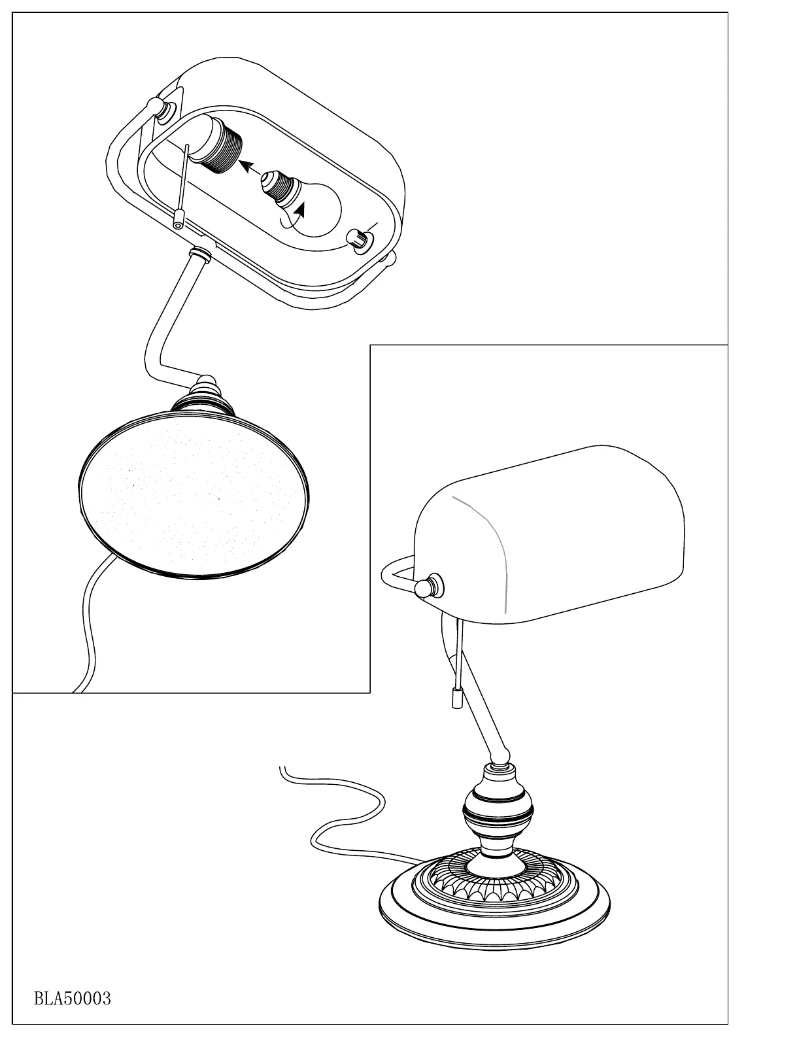 BLA50003