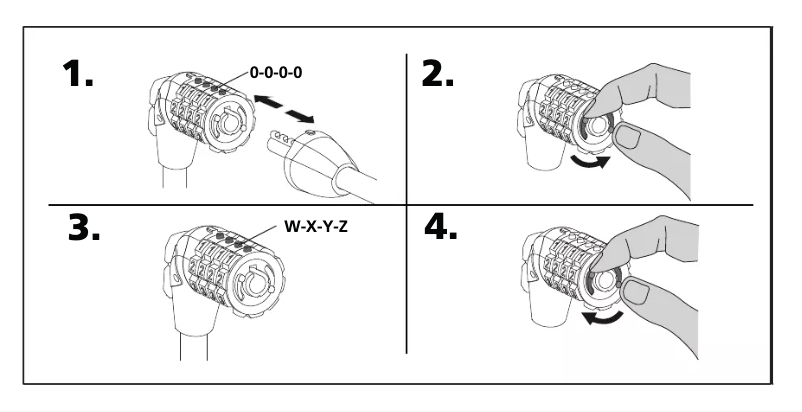 1.

0-0-0-0

2.

3.

W-X-Y-Z

4.