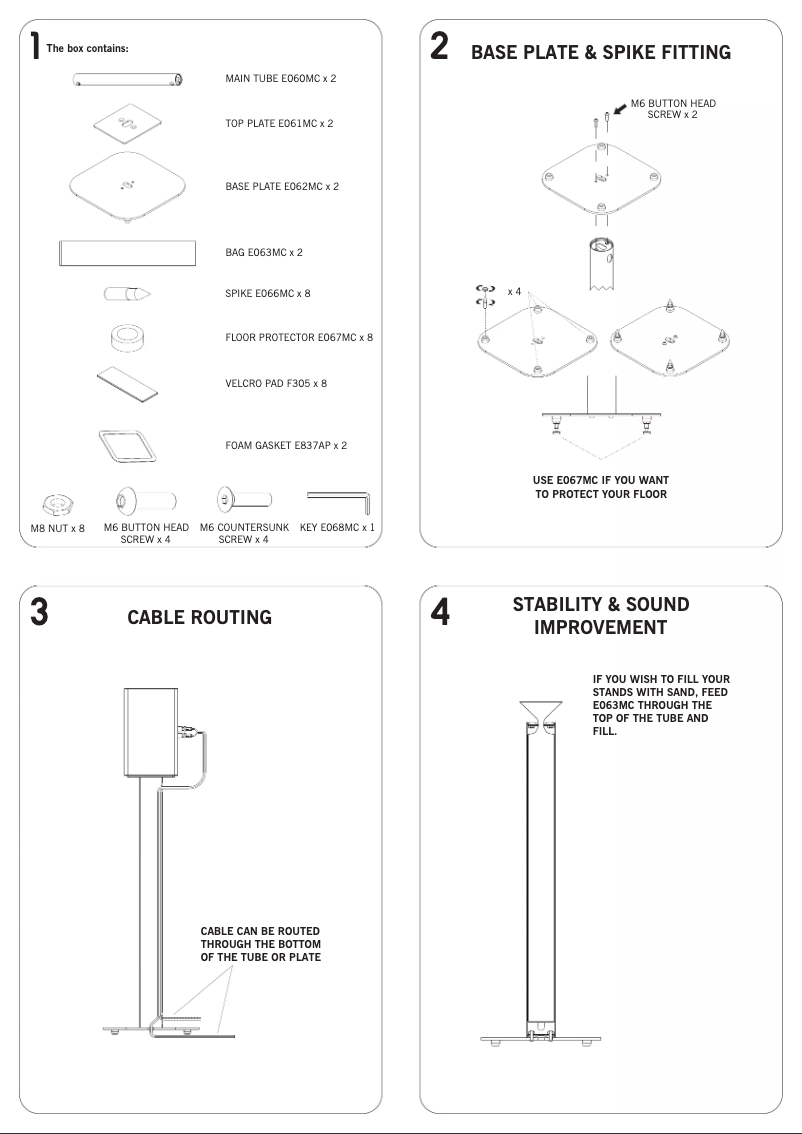 1 The box contains:

MAIN TUBE E060MC x 2

TOP PLATE E061MC x 2

BASE PLATE E062MC x 2

BAG E063MC x 2

SPIKE E066MC x 8

FLOOR PROTECTOR E067MC x 8

VELCRO PAD F305 x 8

FOAM GASKET E837AP x 2

M8 NUT x 8

M6 BUTTON HEAD SCREW x 4

M6 COUNTERSUNK SCREW x 4

KEY E068MC x 1

2 BASE PLATE & SPIKE FITTING

M6 BUTTON HEAD SCREW x 2

x 4

USE E067MC IF YOU WANT TO PROTECT YOUR FLOOR

3 CABLE ROUTING

CABLE CAN BE ROUTED THROUGH THE BOTTOM OF THE TUBE OR PLATE

4 STABILITY & SOUND IMPROVEMENT

IF YOU WISH TO FILL YOUR STANDS WITH SAND, FEED E063MC THROUGH THE TOP OF THE TUBE AND FILL.