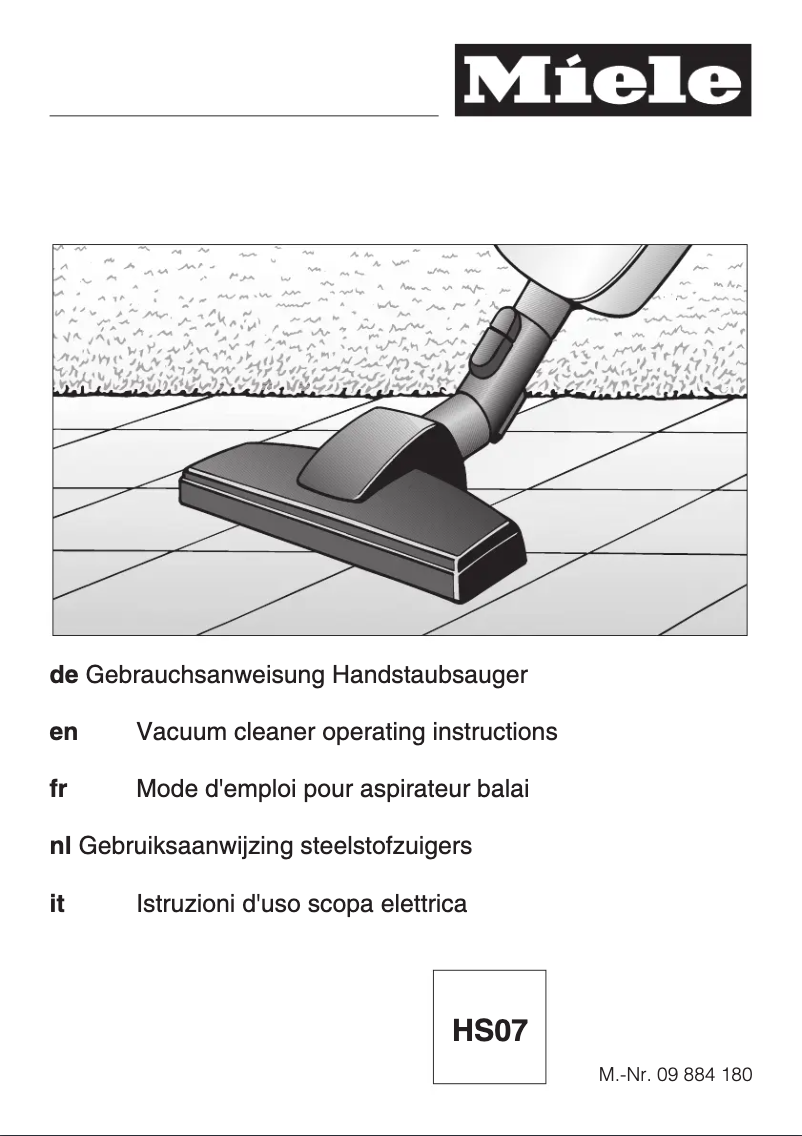 Miele

de Gebrauchsanweisung Handstaubsauger

en Vacuum cleaner operating instructions

fr Mode d'emploi pour aspirateur balai

nl Gebruiksaanwijzing steelstofzuigers

it Istruzioni d'uso scopa elettrica

HS07

M.-Nr. 09 884 180