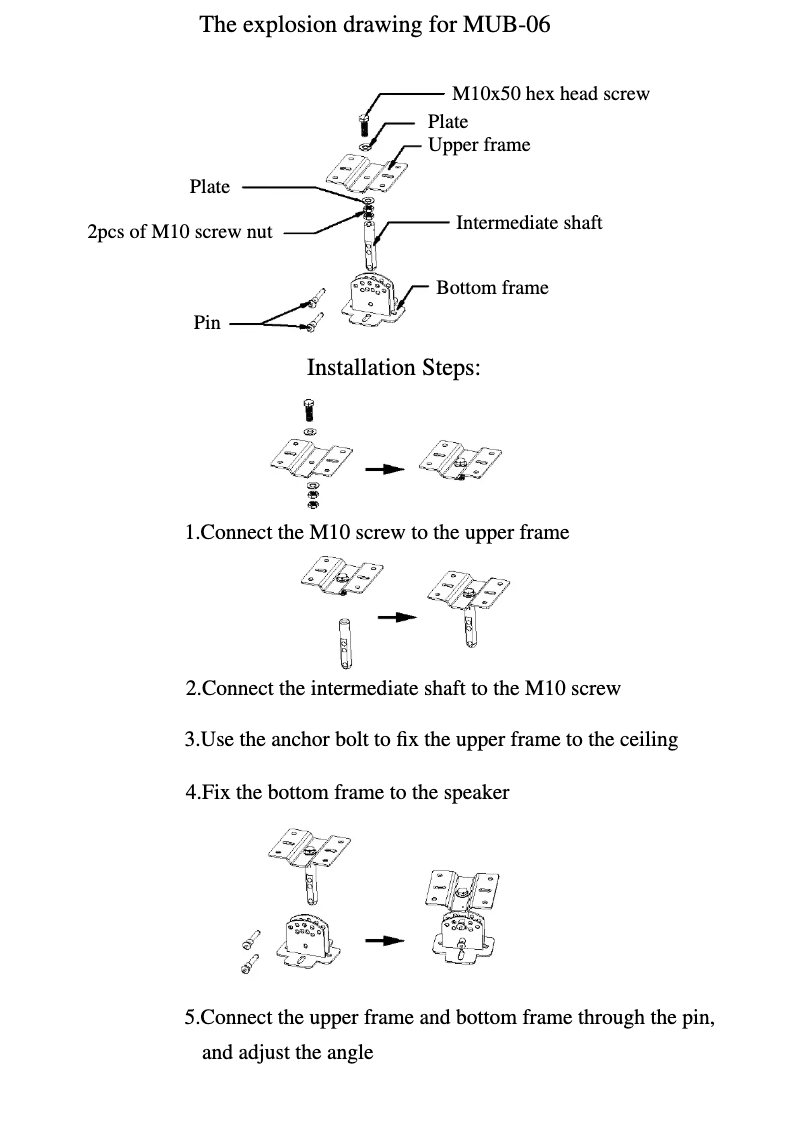 The explosion drawing for MUB-06

M10x50 hex head screw
Plate
Upper frame
Plate
2pcs of M10 screw nut
Intermediate shaft
Bottom frame
Pin

Installation Steps:

1.Connect the M10 screw to the upper frame

2.Connect the intermediate shaft to the M10 screw

3.Use the anchor bolt to fix the upper frame to the ceiling

4.Fix the bottom frame to the speaker

5.Connect the upper frame and bottom frame through the pin, and adjust the angle