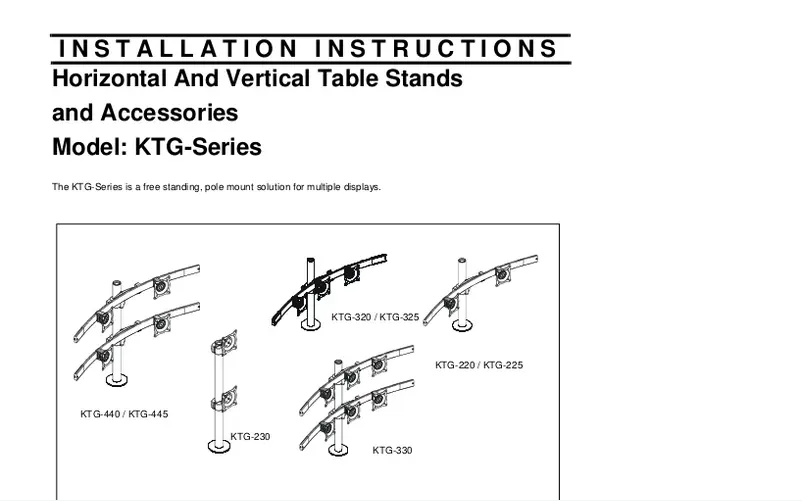 INSTALLATION INSTRUCTIONS

Horizontal And Vertical Table Stands and Accessories

Model: KTG-Series

The KTG-Series is a free standing, pole mount solution for multiple displays.

KTG-320 / KTG-325

KTG-220 / KTG-225

KTG-440 / KTG-445

KTG-230

KTG-330