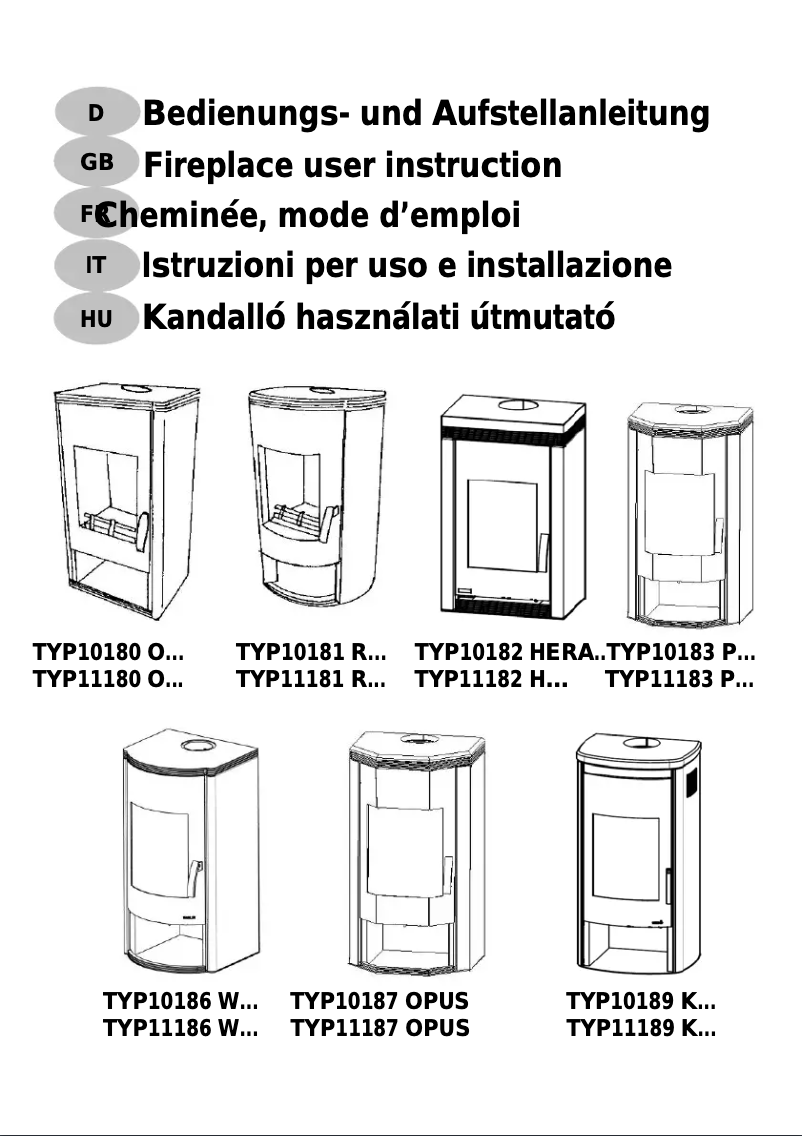 D Bedienungs- und Aufstellanleitung
GB Fireplace user instruction
FR Cheminée, mode d'emploi
IT Istruzioni per uso e installazione
HU Kandalló használati útmutató

TYP10180 O...
TYP11180 O...

TYP10181 R...
TYP11181 R...

TYP10182 HERA..
TYP11182 H...

TYP10183 P...
TYP11183 P...

TYP10186 W...
TYP11186 W...

TYP10187 OPUS
TYP11187 OPUS

TYP10189 K...
TYP11189 K...