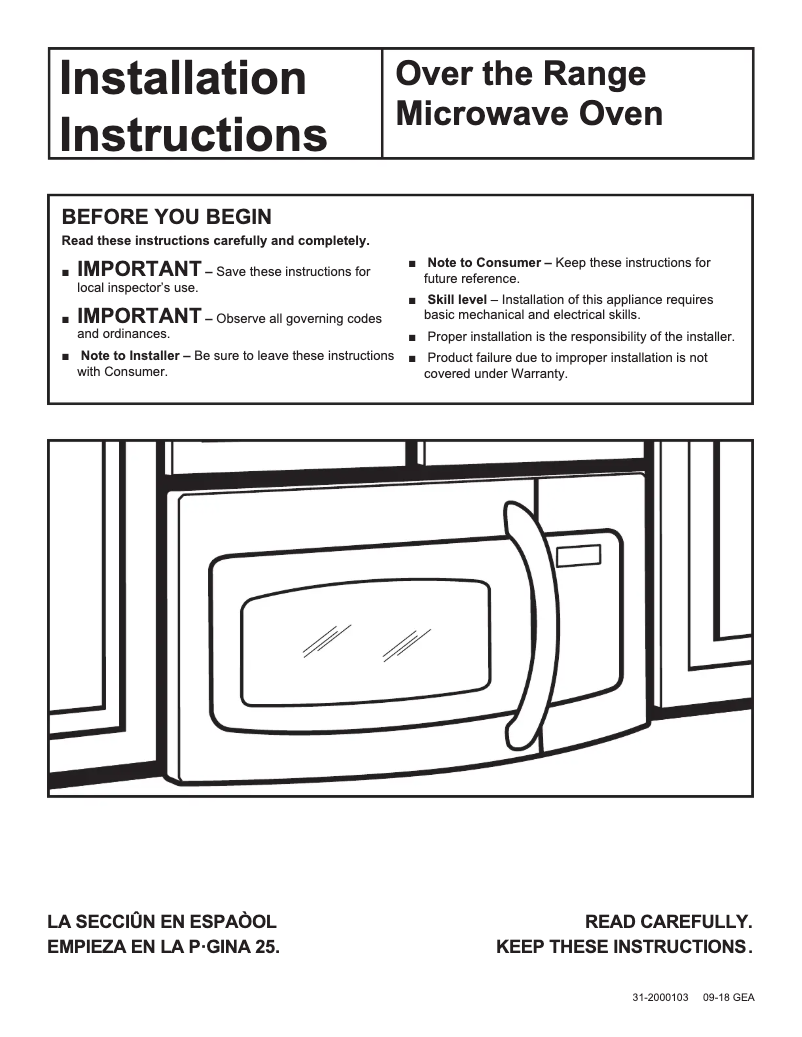 Installation Instructions

Over the Range Microwave Oven

BEFORE YOU BEGIN

Read these instructions carefully and completely.

■ IMPORTANT – Save these instructions for local inspector's use.

■ IMPORTANT – Observe all governing codes and ordinances.

■ Note to Installer – Be sure to leave these instructions with Consumer.

■ Note to Consumer – Keep these instructions for future reference.

■ Skill level – Installation of this appliance requires basic mechanical and electrical skills.

■ Proper installation is the responsibility of the installer.

■ Product failure due to improper installation is not covered under Warranty.

LA SECCIÛN EN ESPAÒOL
EMPIEZA EN LA P·GINA 25.

READ CAREFULLY.
KEEP THESE INSTRUCTIONS.

31-2000103 09-18 GEA