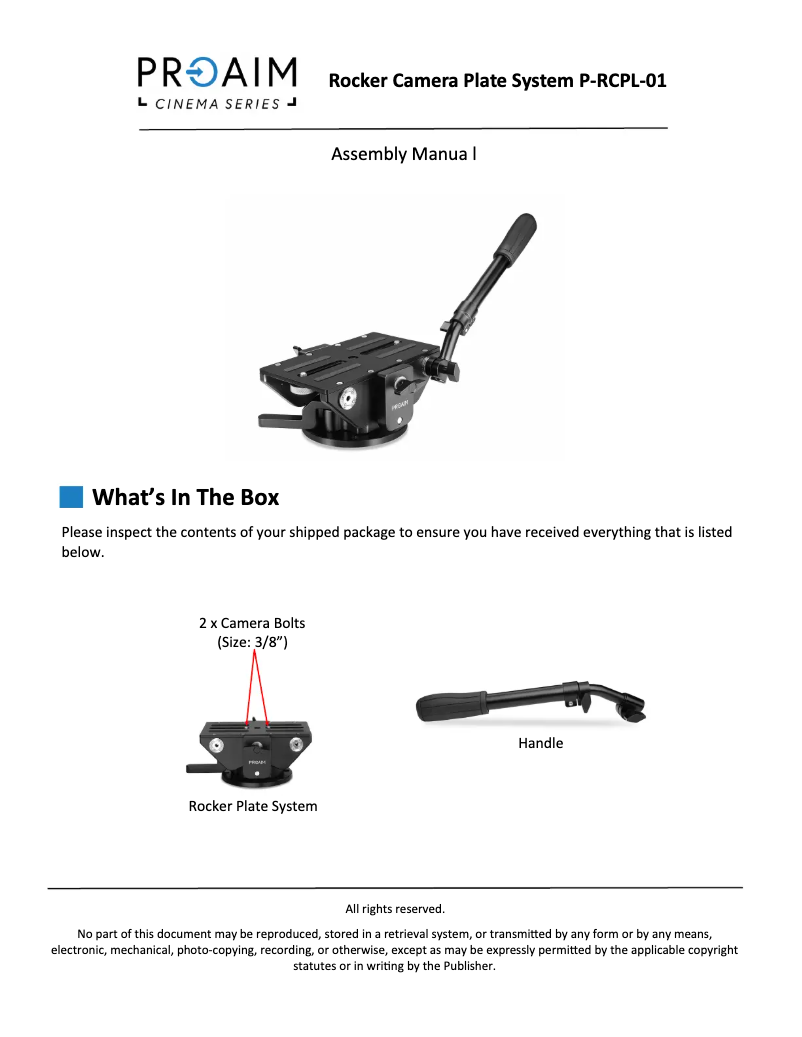 PROAIM
CINEMA SERIES

Rocker Camera Plate System P-RCPL-01

Assembly Manua l

PROAIM

What's In The Box

Please inspect the contents of your shipped package to ensure you have received everything that is listed below.

2 x Camera Bolts
(Size: 3/8")

PROAIM

Rocker Plate System

Handle

All rights reserved.

No part of this document may be reproduced, stored in a retrieval system, or transmitted by any form or by any means, electronic, mechanical, photo-copying, recording, or otherwise, except as may be expressly permitted by the applicable copyright statutes or in writing by the Publisher.