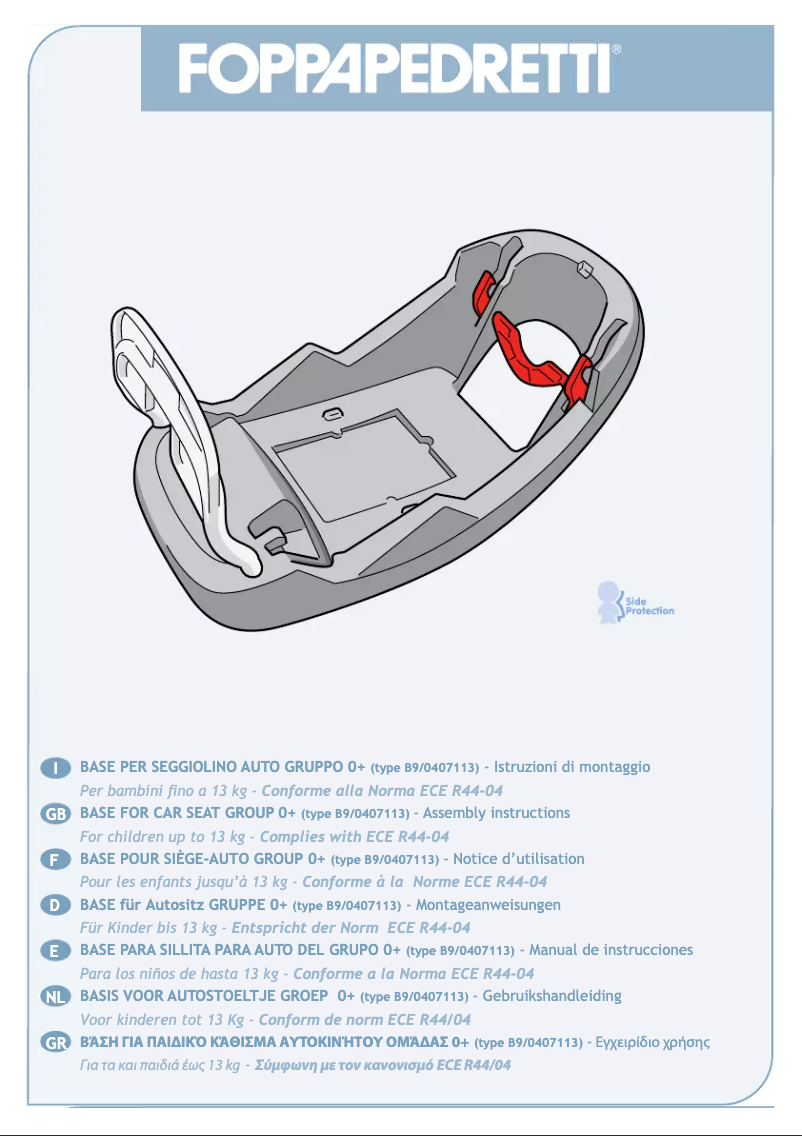 FOPPAPEDRETTI®

Side Protection

I BASE PER SEGGIOLINO AUTO GRUPPO 0+ (type B9/0407113) - Istruzioni di montaggio
Per bambini fino a 13 kg - Conforme alla Norma ECE R44-04

GB BASE FOR CAR SEAT GROUP 0+ (type B9/0407113) - Assembly instructions
For children up to 13 kg - Complies with ECE R44-04

F BASE POUR SIÈGE-AUTO GROUP 0+ (type B9/0407113) - Notice d'utilisation
Pour les enfants jusqu'à 13 kg - Conforme à la Norme ECE R44-04

D BASE für Autositz GRUPPE 0+ (type B9/0407113) - Montageanweisungen
Für Kinder bis 13 kg - Entspricht der Norm ECE R44-04

E BASE PARA SILLITA PARA AUTO DEL GRUPO 0+ (type B9/0407113) - Manual de instrucciones
Para los niños de hasta 13 kg - Conforme a la Norma ECE R44-04

NL BASIS VOOR AUTOSTOELTJE GROEP 0+ (type B9/0407113) - Gebruikshandleiding
Voor kinderen tot 13 Kg - Conform de norm ECE R44/04

GR ΒΆΣΗ ΓΙΑ ΠΑΙΔΙΚΌ ΚΆΘΙΣΜΑ ΑΥΤΟΚΙΝΉΤΟΥ ΟΜΆΔΑΣ 0+ (type B9/0407113) - Εγχειρίδιο χρήσης
Για τα και παιδιά έως 13 kg - Σύμφωνη με τον κανονισμό ECE R44/04