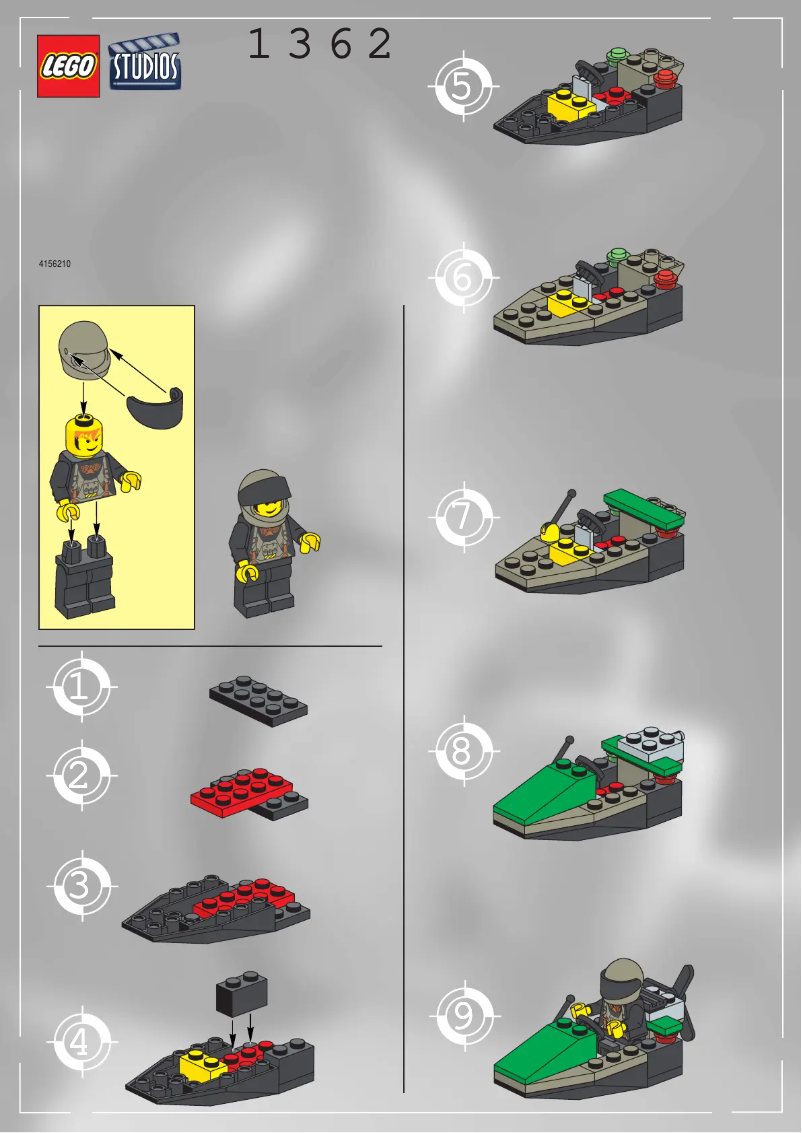 LEGO STUDIOS
1362

4156210

1
2
3
4
5
6
7
8
9