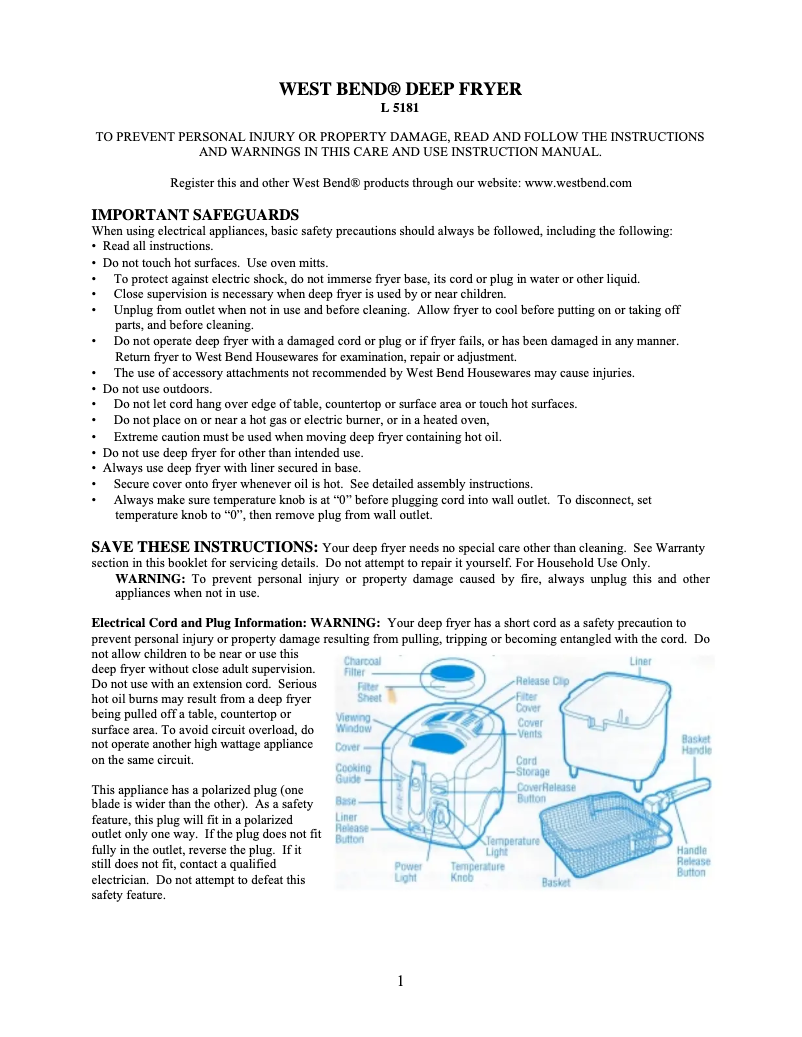 WEST BEND® DEEP FRYER
L 5181

TO PREVENT PERSONAL INJURY OR PROPERTY DAMAGE, READ AND FOLLOW THE INSTRUCTIONS AND WARNINGS IN THIS CARE AND USE INSTRUCTION MANUAL.

Register this and other West Bend® products through our website: www.westbend.com

IMPORTANT SAFEGUARDS
When using electrical appliances, basic safety precautions should always be followed, including the following:
• Read all instructions.
• Do not touch hot surfaces. Use oven mitts.
• To protect against electric shock, do not immerse fryer base, its cord or plug in water or other liquid.
• Close supervision is necessary when deep fryer is used by or near children.
• Unplug from outlet when not in use and before cleaning. Allow fryer to cool before putting on or taking off parts, and before cleaning.
• Do not operate deep fryer with a damaged cord or plug or if fryer fails, or has been damaged in any manner. Return fryer to West Bend Housewares for examination, repair or adjustment.
• The use of accessory attachments not recommended by West Bend Housewares may cause injuries.
• Do not use outdoors.
• Do not let cord hang over edge of table, countertop or surface area or touch hot surfaces.
• Do not place on or near a hot gas or electric burner, or in a heated oven,
• Extreme caution must be used when moving deep fryer containing hot oil.
• Do not use deep fryer for other than intended use.
• Always use deep fryer with liner secured in base.
• Secure cover onto fryer whenever oil is hot. See detailed assembly instructions.
• Always make sure temperature knob is at “0” before plugging cord into wall outlet. To disconnect, set temperature knob to “0”, then remove plug from wall outlet.

SAVE THESE INSTRUCTIONS: Your deep fryer needs no special care other than cleaning. See Warranty section in this booklet for servicing details. Do not attempt to repair it yourself. For Household Use Only.
WARNING: To prevent personal injury or property damage caused by fire, always unplug this and other appliances when not in use.

Electrical Cord and Plug Information: WARNING: Your deep fryer has a short cord as a safety precaution to prevent personal injury or property damage resulting from pulling, tripping or becoming entangled with the cord. Do not allow children to be near or use this deep fryer without close adult supervision. Do not use with an extension cord. Serious hot oil burns may result from a deep fryer being pulled off a table, countertop or surface area. To avoid circuit overload, do not operate another high wattage appliance on the same circuit.

This appliance has a polarized plug (one blade is wider than the other). As a safety feature, this plug will fit in a polarized outlet only one way. If the plug does not fit fully in the outlet, reverse the plug. If it still does not fit, contact a qualified electrician. Do not attempt to defeat this safety feature.

Charcoal Filter
Filter Sheet
Viewing Window
Cover
Cooking Guide
Base
Liner Release Button
Power Light
Temperature Knob
Temperature Light
Release Clip
Filter Cover
Cover Vents
Cord Storage
CoverRelease Button
Liner
Basket Handle
Handle Release Button
Basket

1