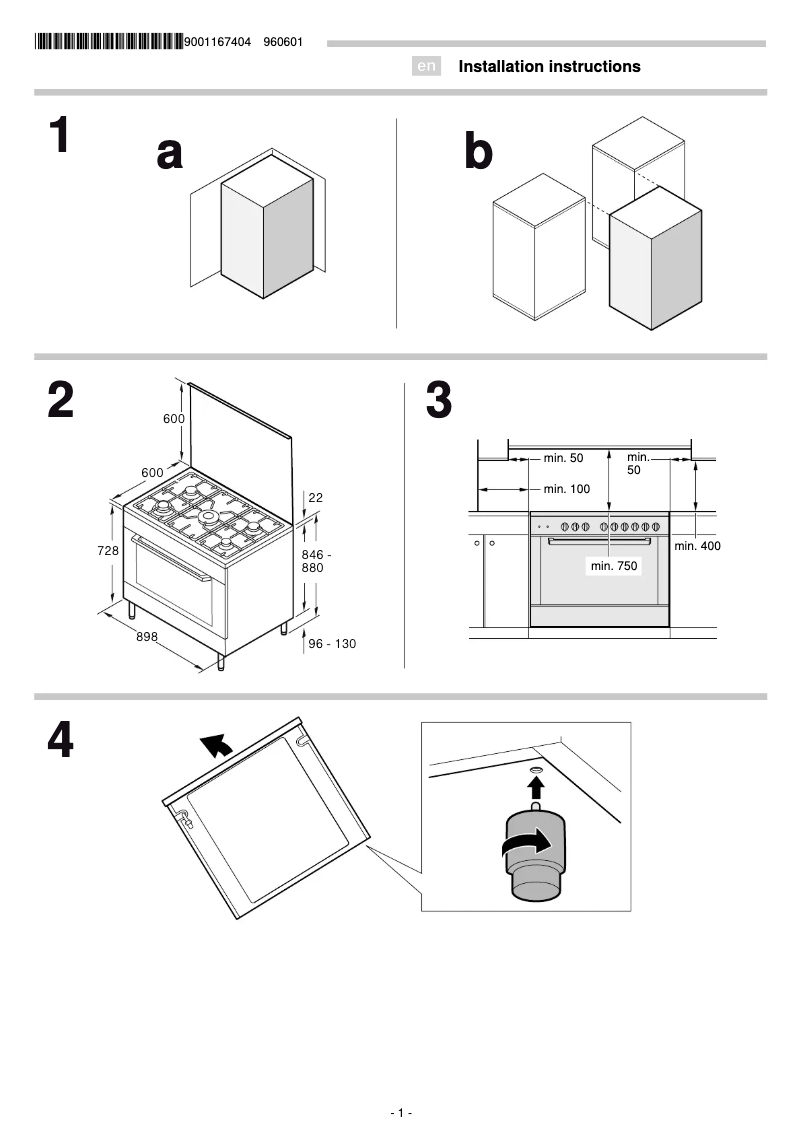 9001167404 960601

en Installation instructions

1

a

b

2

600

600

22

728

846 - 880

898

96 - 130

3

min. 50

min. 50

min. 100

min. 400

min. 750

4

- 1 -