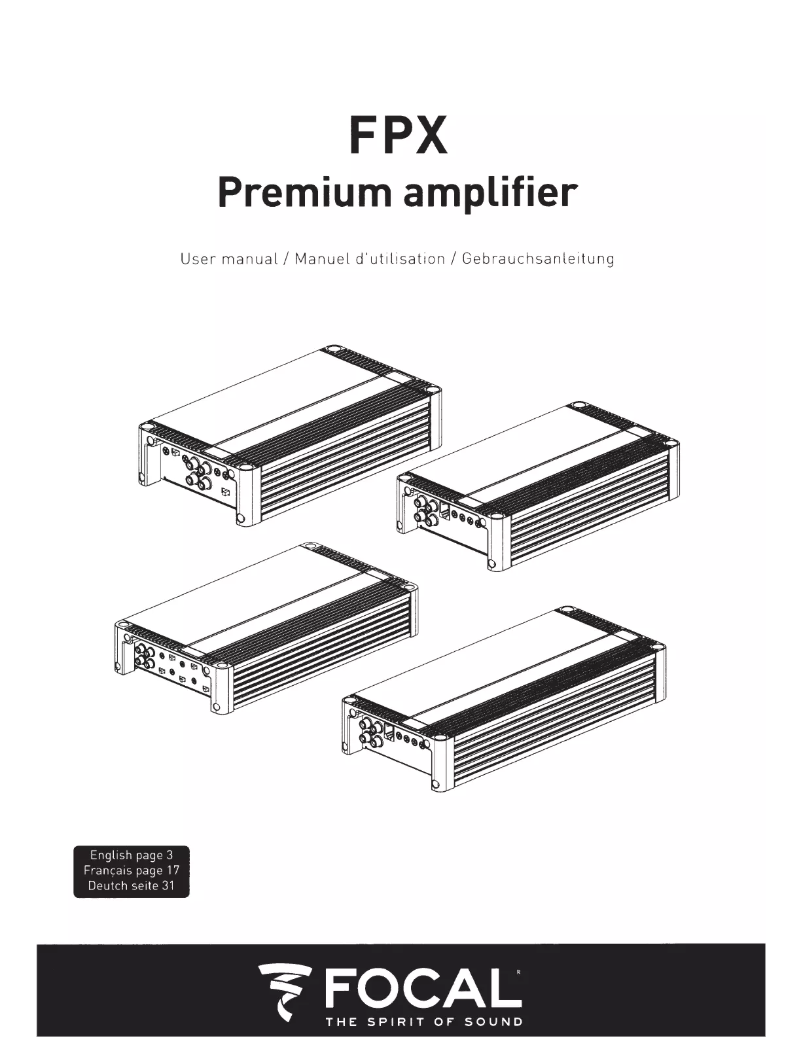 FPX
Premium amplifier

User manual / Manuel d'utilisation / Gebrauchsanleitung

English page 3
Français page 17
Deutch seite 31

FOCAL®
THE SPIRIT OF SOUND