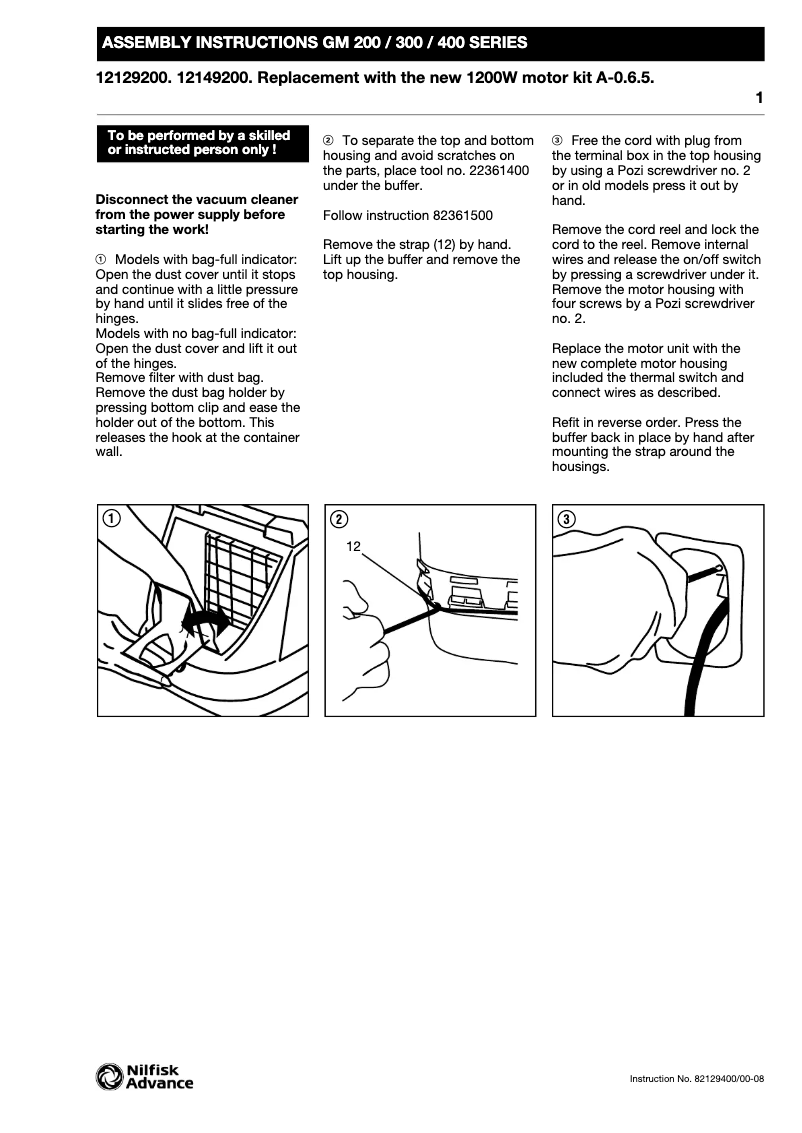 ASSEMBLY INSTRUCTIONS GM 200 / 300 / 400 SERIES

12129200. 12149200. Replacement with the new 1200W motor kit A-0.6.5.

1

To be performed by a skilled or instructed person only !

Disconnect the vacuum cleaner from the power supply before starting the work!

① Models with bag-full indicator: Open the dust cover until it stops and continue with a little pressure by hand until it slides free of the hinges.
Models with no bag-full indicator: Open the dust cover and lift it out of the hinges.
Remove filter with dust bag.
Remove the dust bag holder by pressing bottom clip and ease the holder out of the bottom. This releases the hook at the container wall.

② To separate the top and bottom housing and avoid scratches on the parts, place tool no. 22361400 under the buffer.

Follow instruction 82361500

Remove the strap (12) by hand. Lift up the buffer and remove the top housing.

③ Free the cord with plug from the terminal box in the top housing by using a Pozi screwdriver no. 2 or in old models press it out by hand.

Remove the cord reel and lock the cord to the reel. Remove internal wires and release the on/off switch by pressing a screwdriver under it. Remove the motor housing with four screws by a Pozi screwdriver no. 2.

Replace the motor unit with the new complete motor housing included the thermal switch and connect wires as described.

Refit in reverse order. Press the buffer back in place by hand after mounting the strap around the housings.

①

②

12

③

Nilfisk Advance

Instruction No. 82129400/00-08