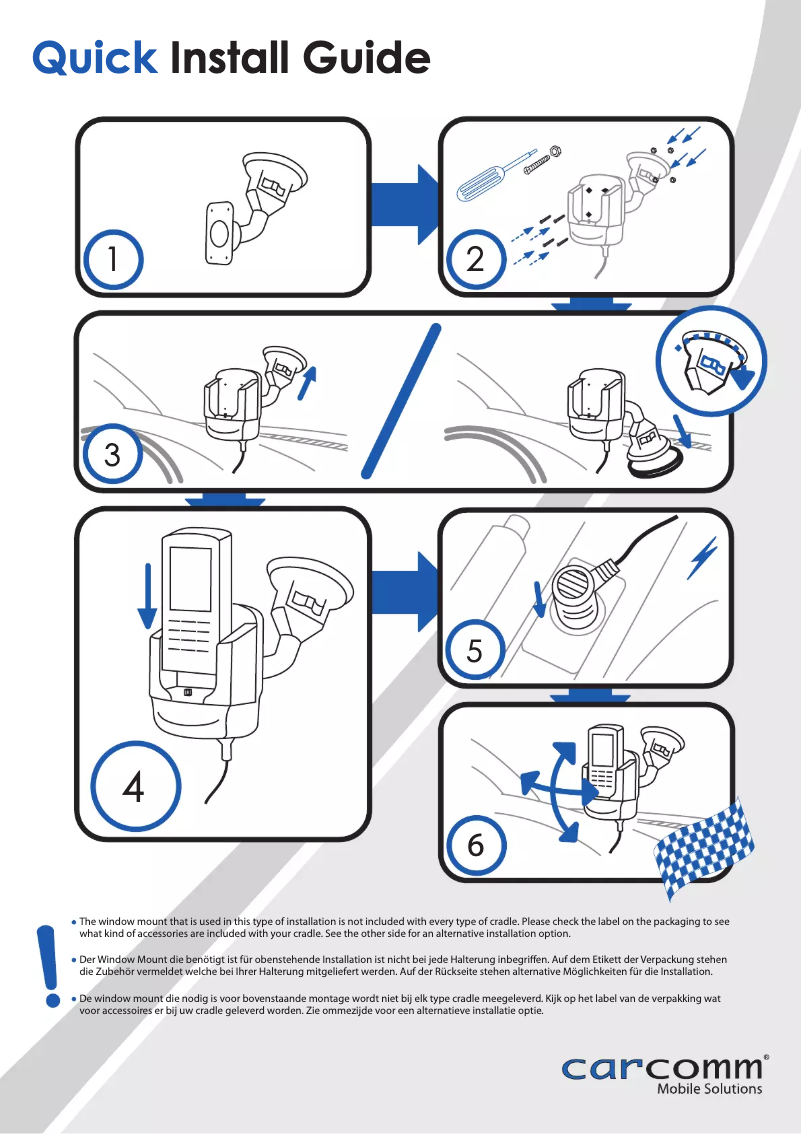 Quick Install Guide

1

2

3

4

5

6

!

• The window mount that is used in this type of installation is not included with every type of cradle. Please check the label on the packaging to see what kind of accessories are included with your cradle. See the other side for an alternative installation option.

• Der Window Mount die benötigt ist für obenstehende Installation ist nicht bei jede Halterung inbegriffen. Auf dem Etikett der Verpackung stehen die Zubehör vermeldet welche bei Ihrer Halterung mitgeliefert werden. Auf der Rückseite stehen alternative Möglichkeiten für die Installation.

• De window mount die nodig is voor bovenstaande montage wordt niet bij elk type cradle meegeleverd. Kijk op het label van de verpakking wat voor accessoires er bij uw cradle geleverd worden. Zie ommezijde voor een alternatieve installatie optie.

carcomm®
Mobile Solutions