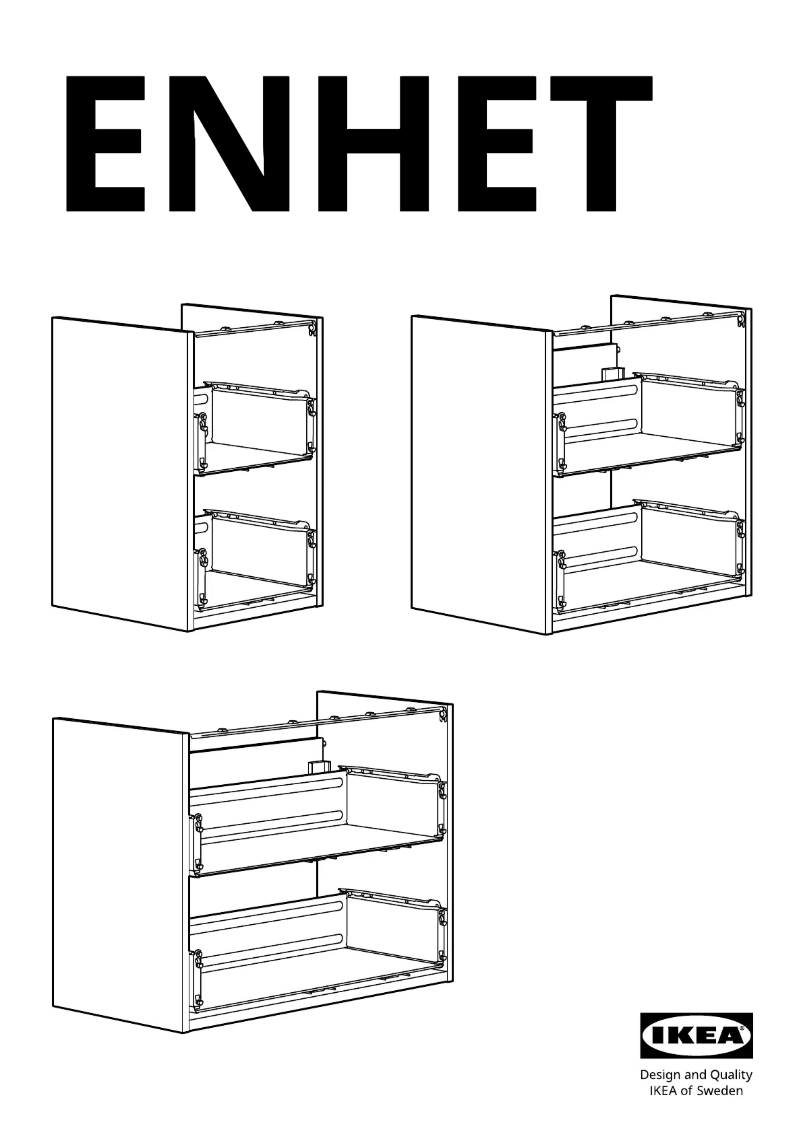 ENHET

IKEA®

Design and Quality
IKEA of Sweden