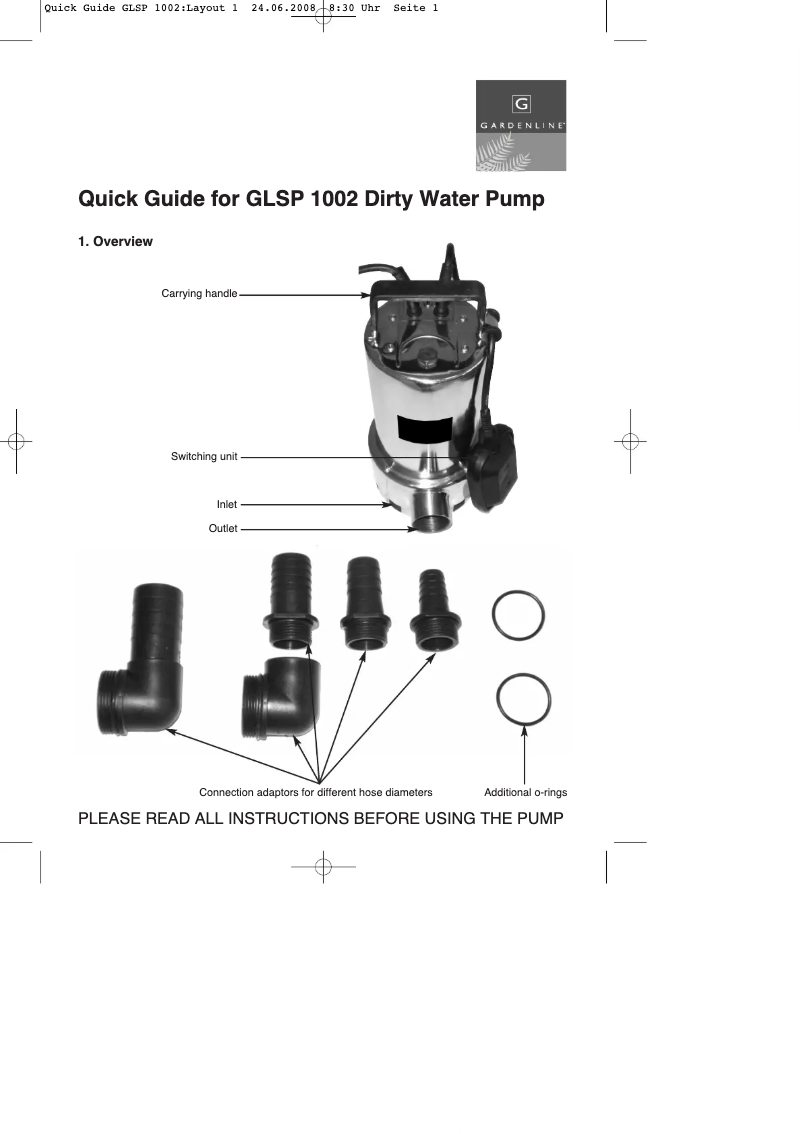 Quick Guide GLSP 1002:Layout 1 24.06.2008 8:30 Uhr Seite 1

G
GARDENLINE

Quick Guide for GLSP 1002 Dirty Water Pump

1. Overview

Carrying handle

Switching unit

Inlet

Outlet

Connection adaptors for different hose diameters

Additional o-rings

PLEASE READ ALL INSTRUCTIONS BEFORE USING THE PUMP