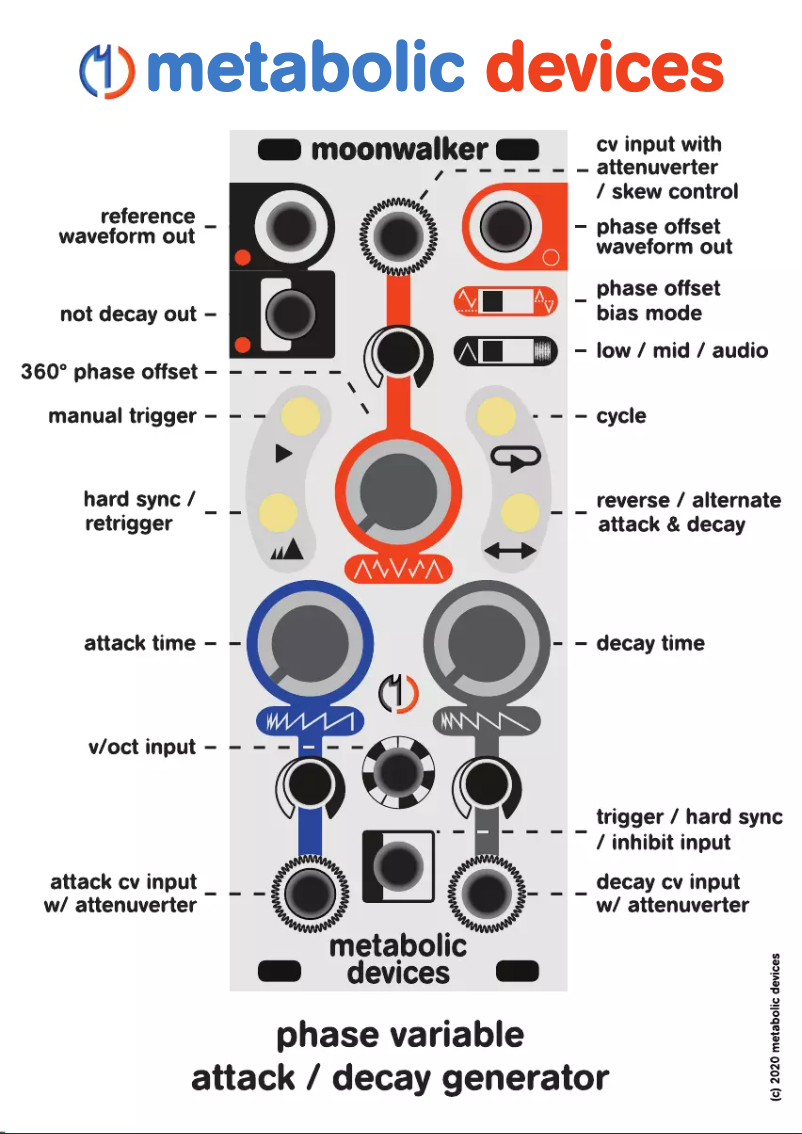 metabolic devices

moonwalker

reference waveform out

not decay out

360° phase offset

manual trigger

hard sync / retrigger

attack time

v/oct input

attack cv input w/ attenuverter

cv input with attenuverter / skew control

phase offset waveform out

phase offset bias mode

low / mid / audio

cycle

reverse / alternate attack & decay

decay time

trigger / hard sync / inhibit input

decay cv input w/ attenuverter

metabolic devices

phase variable attack / decay generator

(c) 2020 metabolic devices