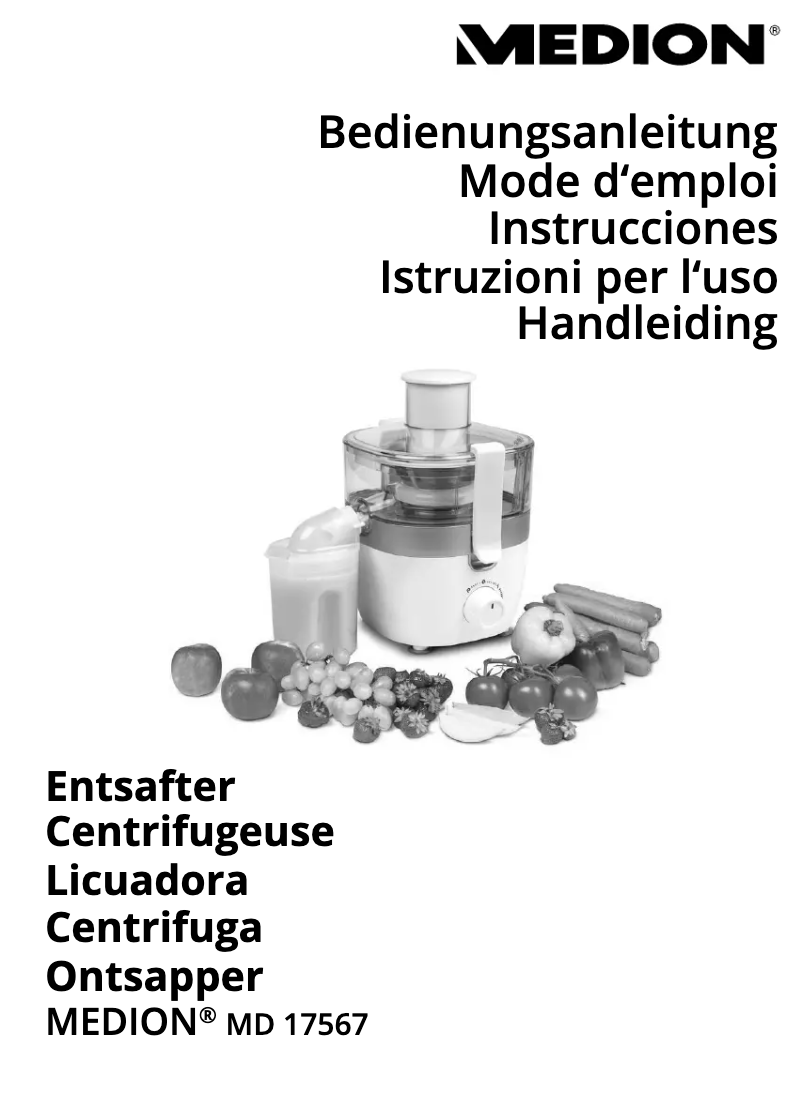 MEDION®

Bedienungsanleitung
Mode d‘emploi
Instrucciones
Istruzioni per l‘uso
Handleiding

Entsafter
Centrifugeuse
Licuadora
Centrifuga
Ontsapper
MEDION® MD 17567